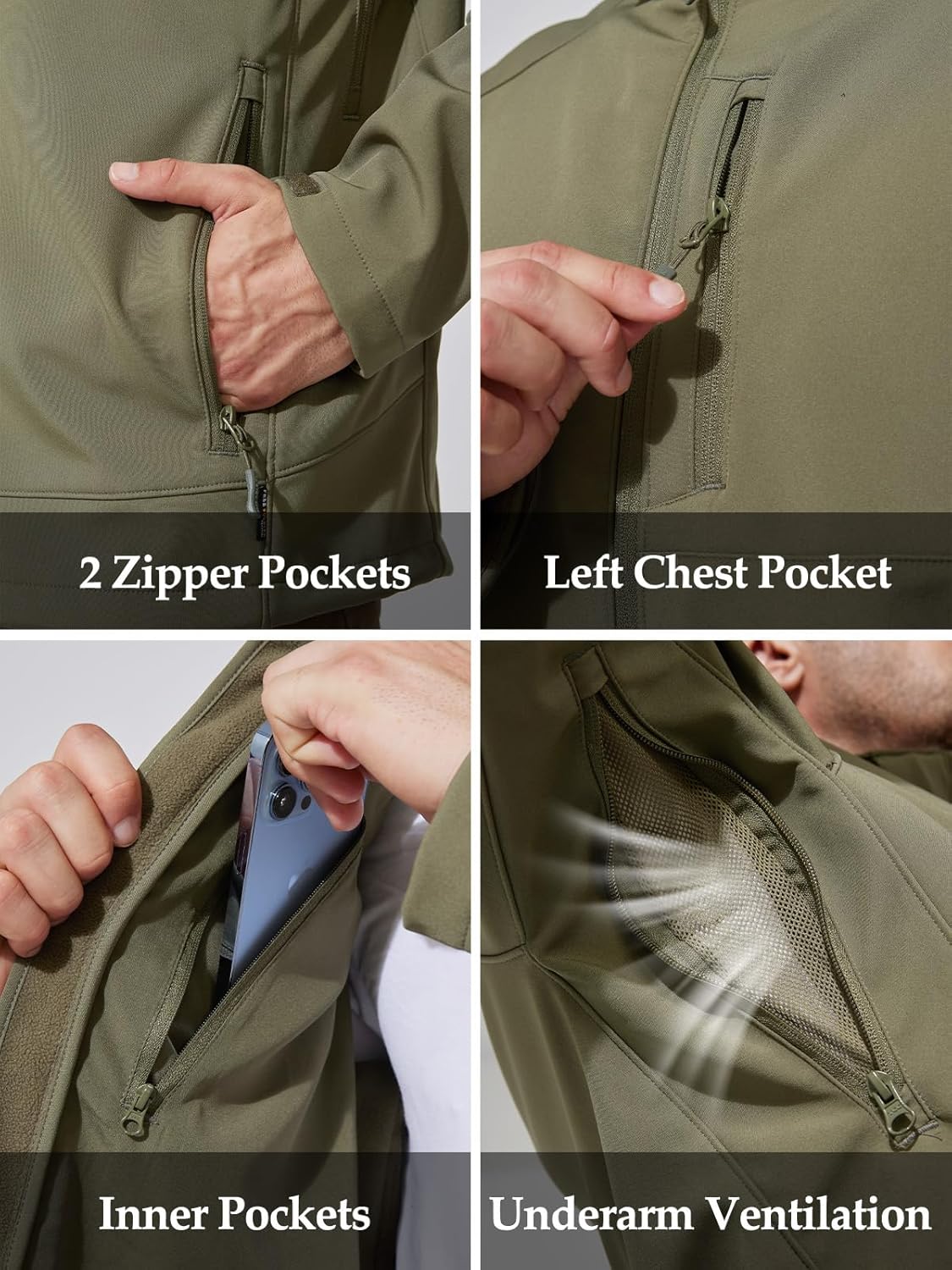 2 Zipper Pockets

Left Chest Pocket

Inner Pockets

Underarm Ventilation