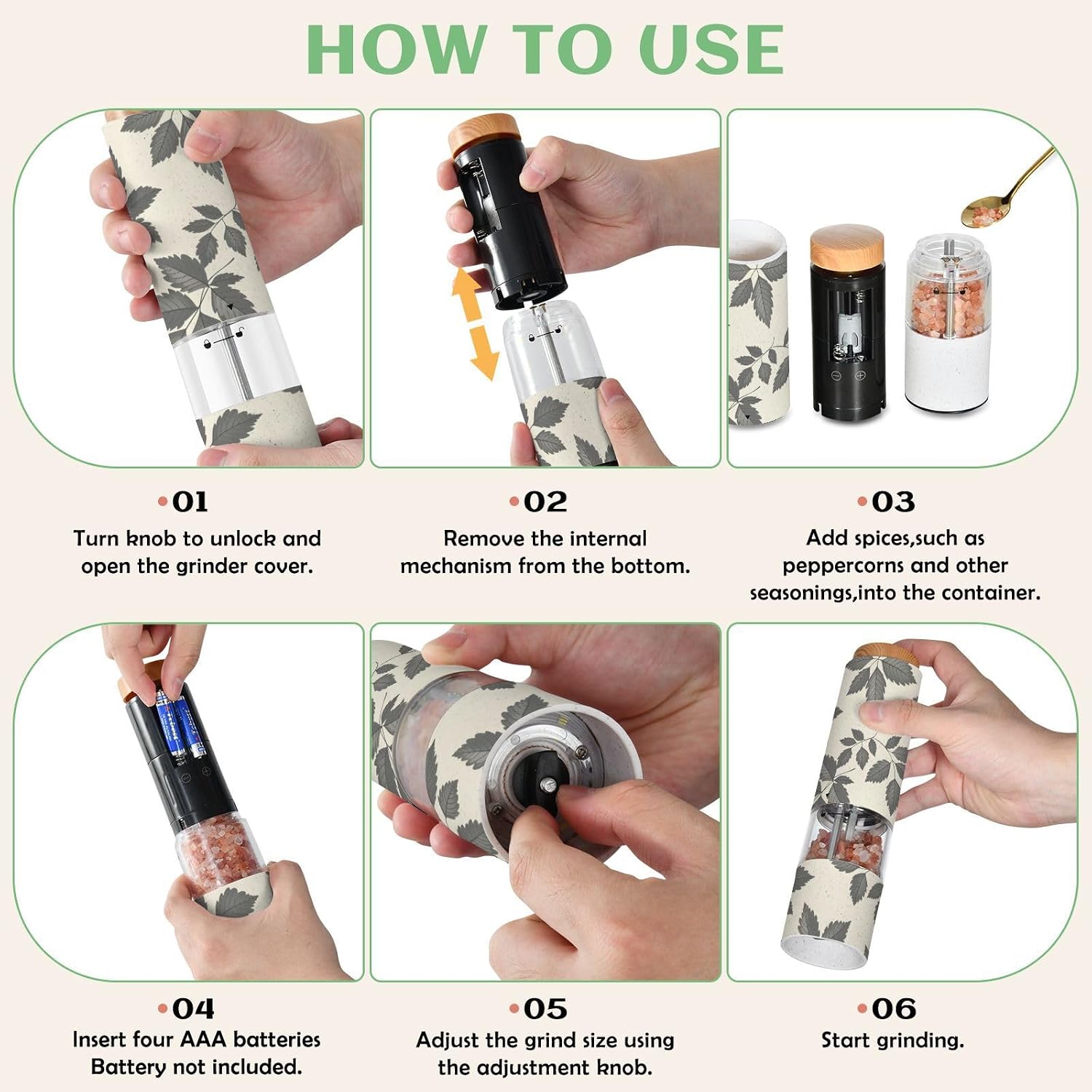 HOW TO USE

•01
Turn knob to unlock and open the grinder cover.

•02
Remove the internal mechanism from the bottom.

•03
Add spices,such as peppercorns and other seasonings,into the container.

•04
Insert four AAA batteries
Battery not included.

•05
Adjust the grind size using the adjustment knob.

•06
Start grinding.