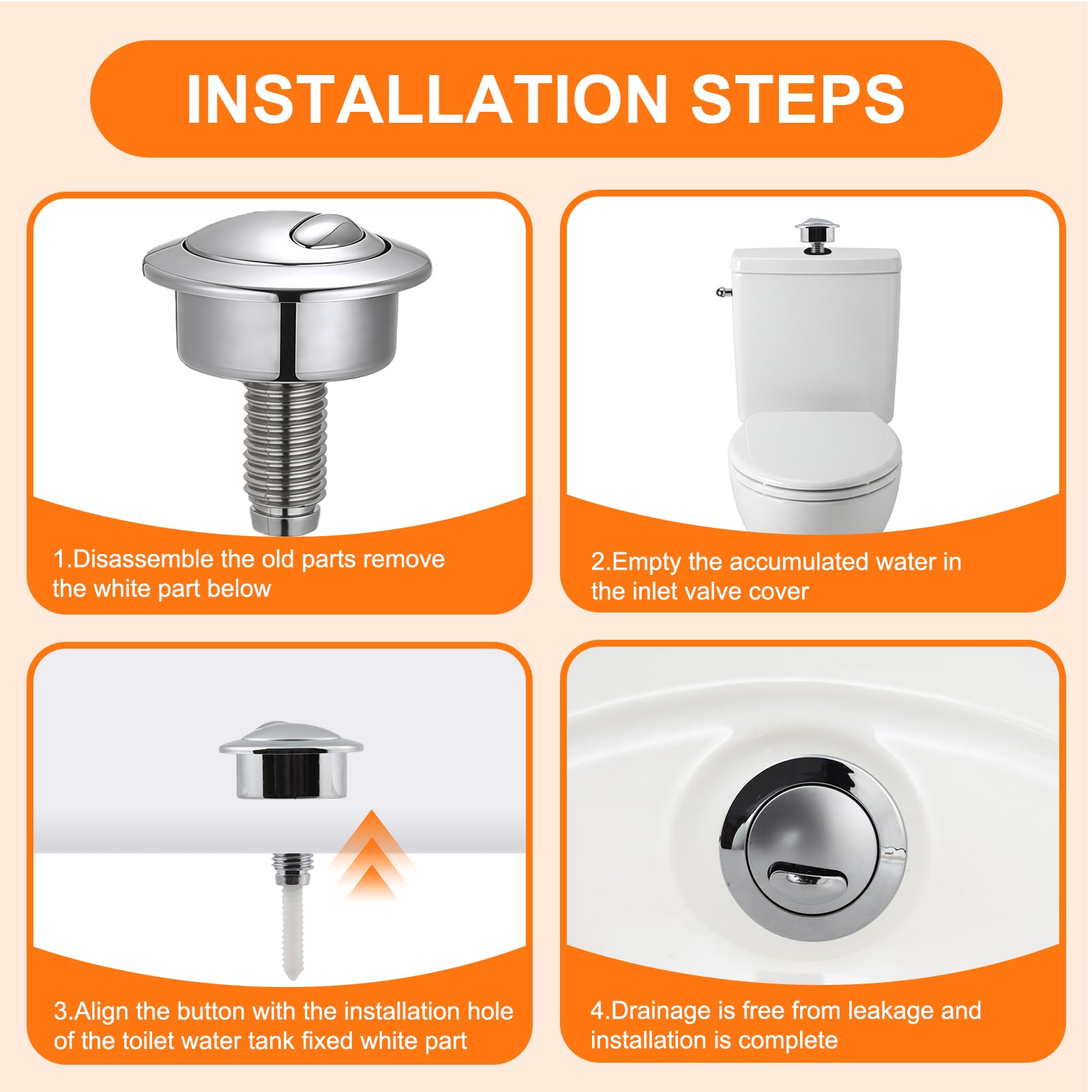 INSTALLATION STEPS

1.Disassemble the old parts remove the white part below

2.Empty the accumulated water in the inlet valve cover

3.Align the button with the installation hole of the toilet water tank fixed white part

4.Drainage is free from leakage and installation is complete