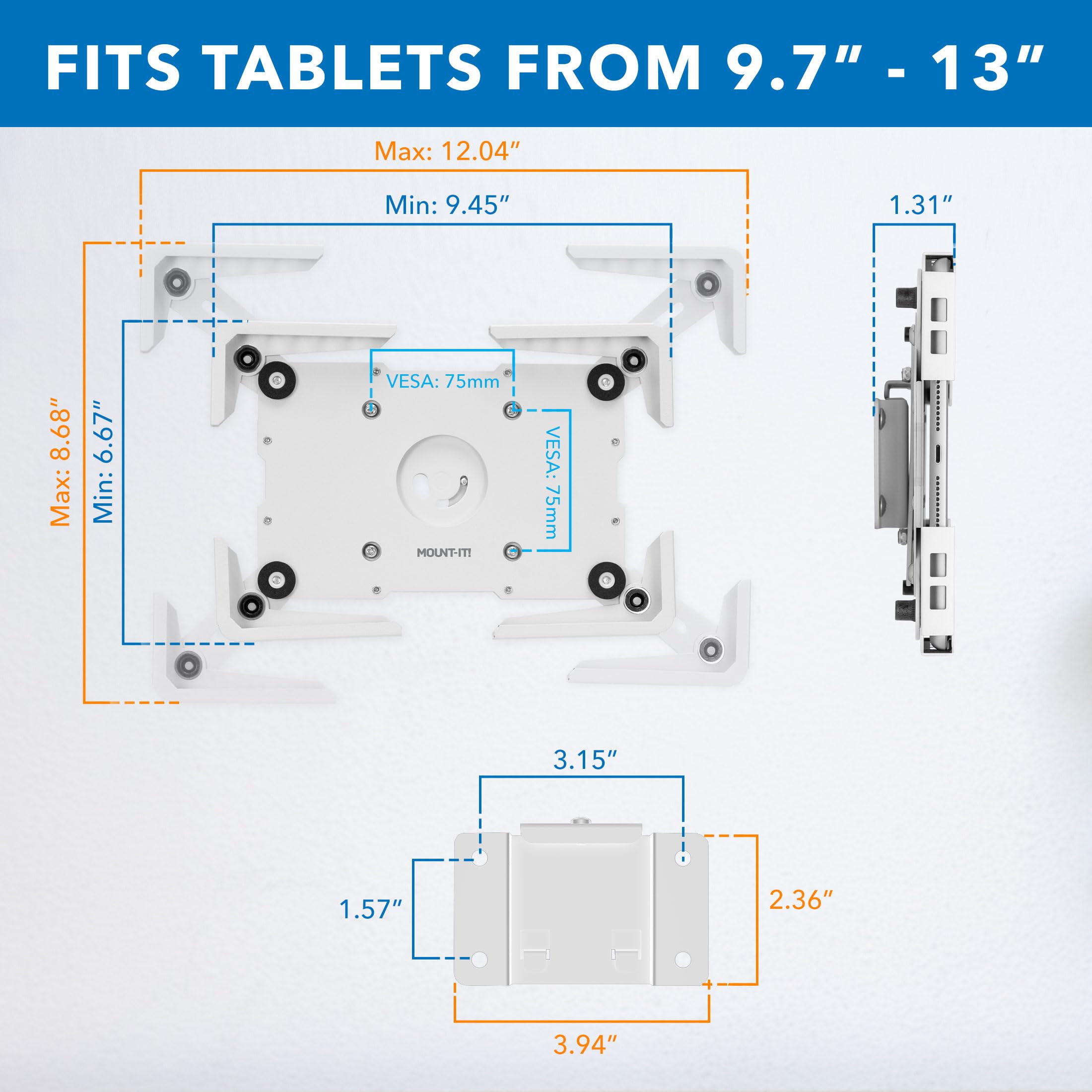 FITS TABLETS FROM 9.7" - 13"

Max: 12.04"

Min: 9.45"

1.31"

Max: 8.68"

Min: 6.67"

VESA: 75mm

VESA: 75mm

MOUNT-IT!

3.15"

1.57"

2.36"

3.94"