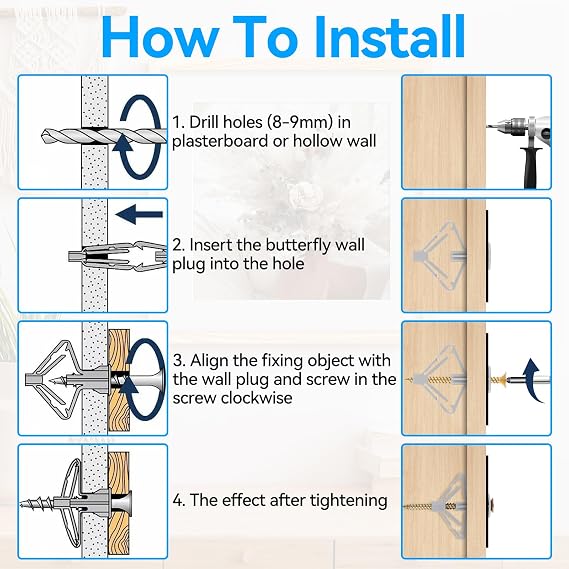 How To Install

1. Drill holes (8-9mm) in plasterboard or hollow wall

2. Insert the butterfly wall plug into the hole

3. Align the fixing object with the wall plug and screw in the screw clockwise

4. The effect after tightening