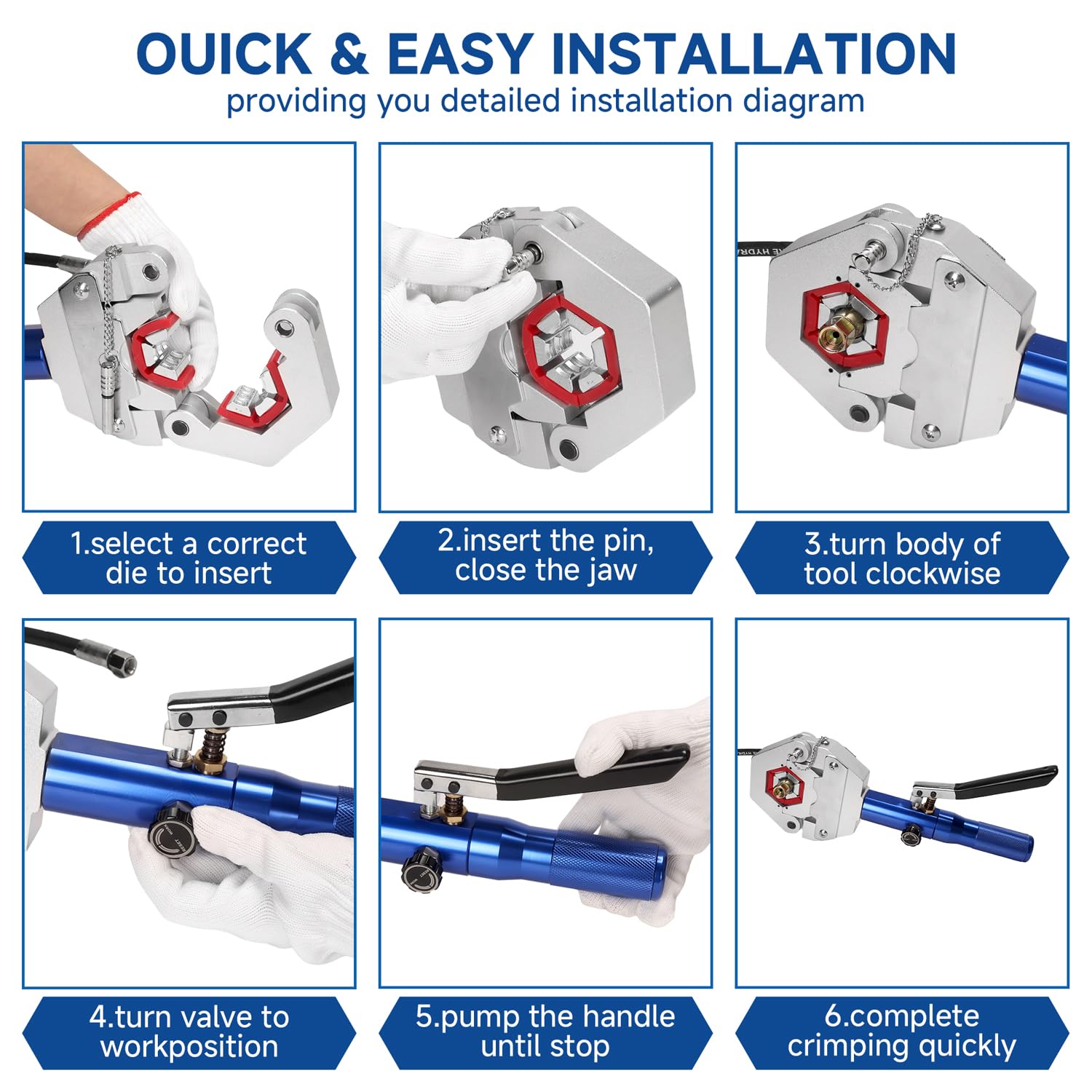 OUICK & EASY INSTALLATION
providing you detailed installation diagram

1.select a correct die to insert

2.insert the pin, close the jaw

3.turn body of tool clockwise

4.turn valve to workposition

5.pump the handle until stop

6.complete crimping quickly