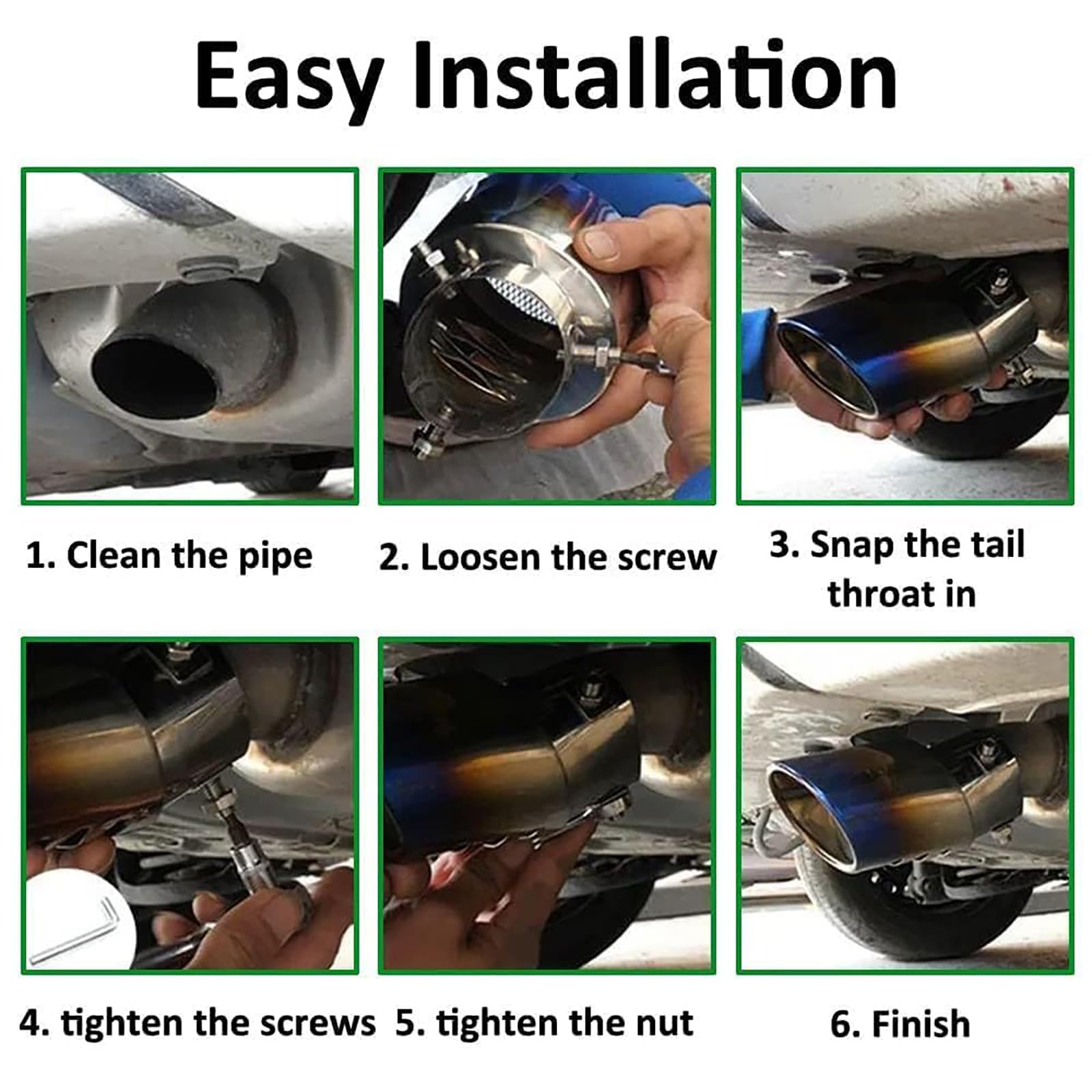 Easy Installation

1. Clean the pipe

2. Loosen the screw

3. Snap the tail throat in

4. tighten the screws

5. tighten the nut

6. Finish