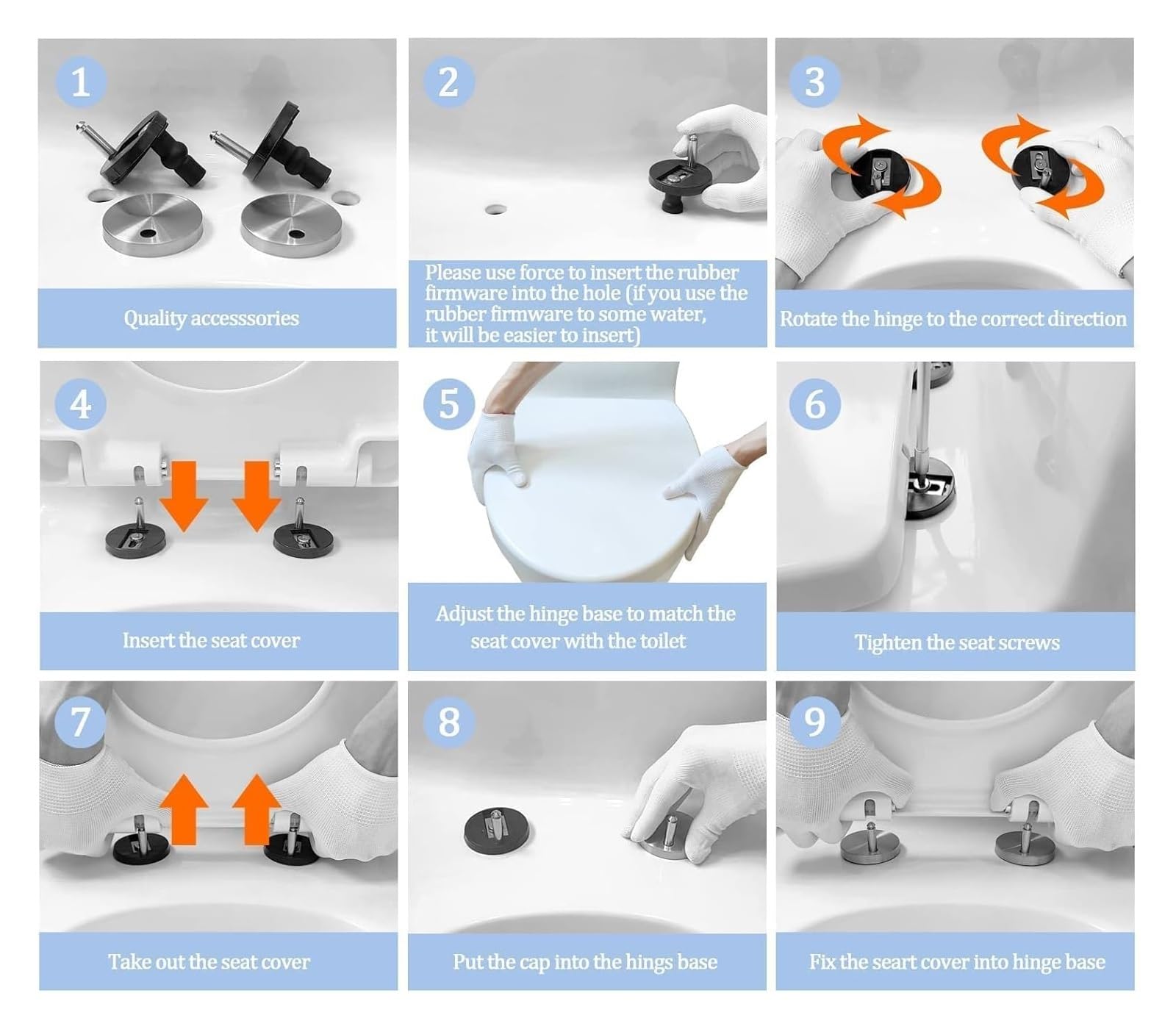 1

Quality accesssories

2

Please use force to insert the rubber firmware into the hole (if you use the rubber firmware to some water, it will be easier to insert)

3

Rotate the hinge to the correct direction

4

Insert the seat cover

5

Adjust the hinge base to match the seat cover with the toilet

6

Tighten the seat screws

7

Take out the seat cover

8

Put the cap into the hings base

9

Fix the seart cover into hinge base