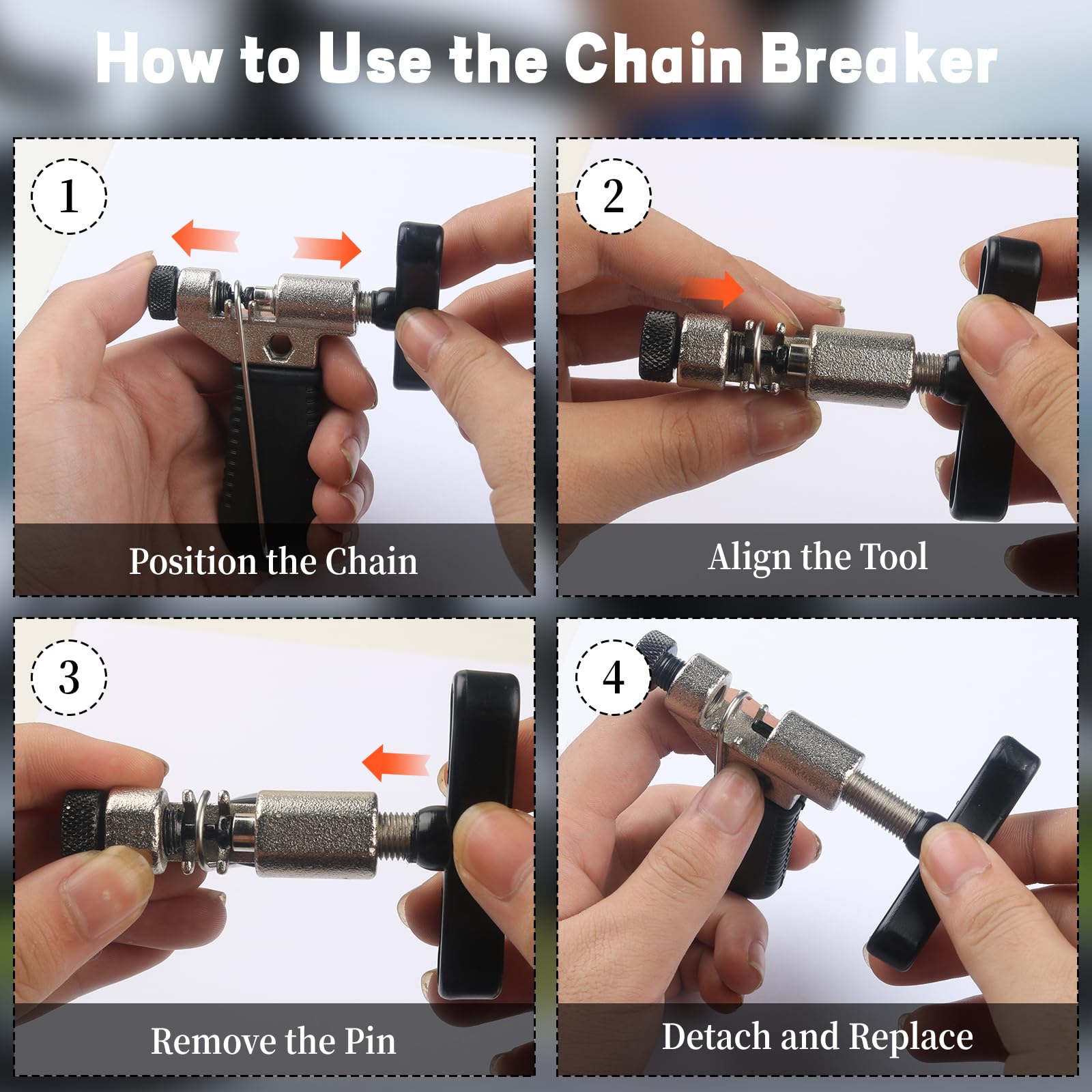 How to Use the Chain Breaker

1

Position the Chain

2

Align the Tool

3

Remove the Pin

4

Detach and Replace