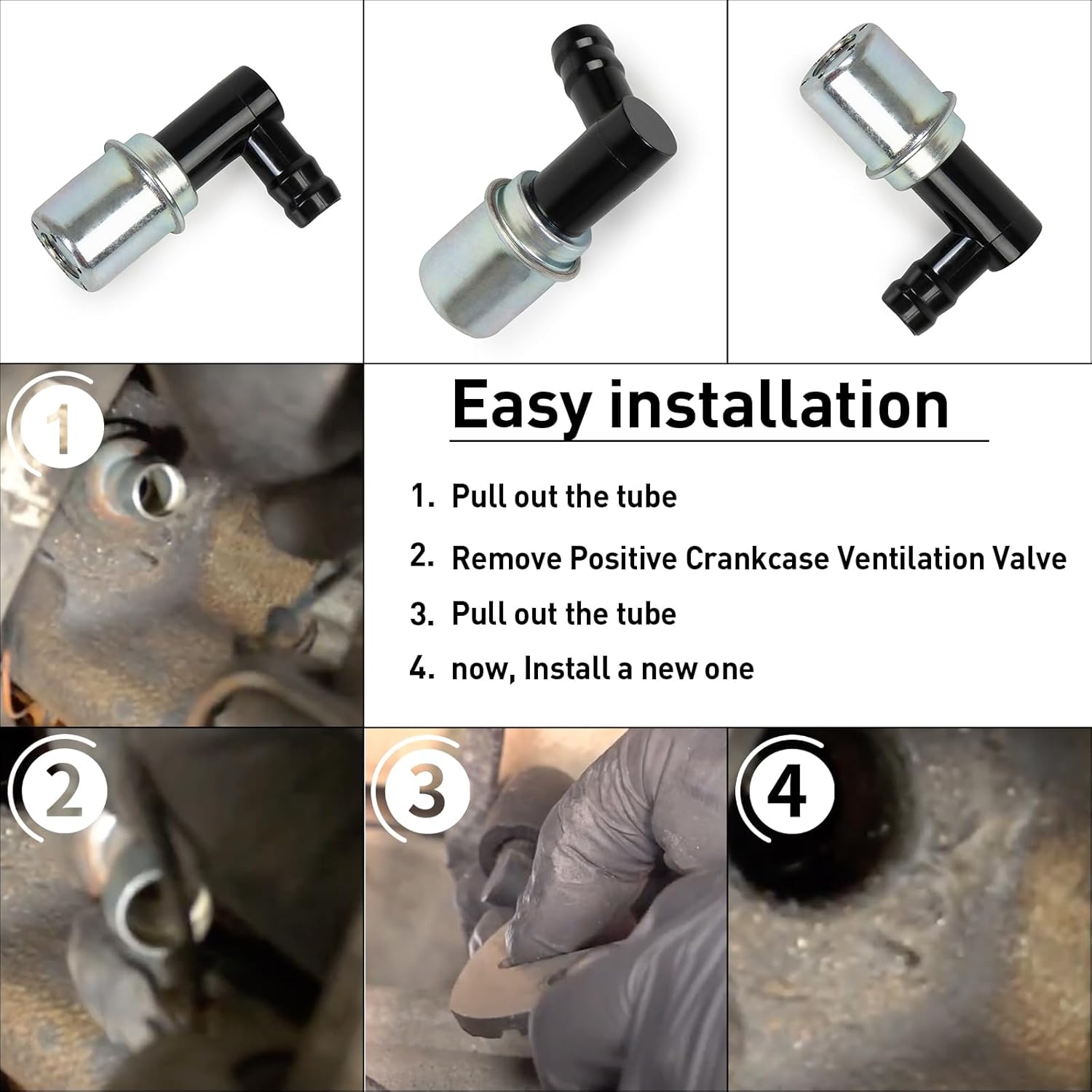 1

Easy installation

1. Pull out the tube

2. Remove Positive Crankcase Ventilation Valve

3. Pull out the tube

4. now, Install a new one

2

3

4