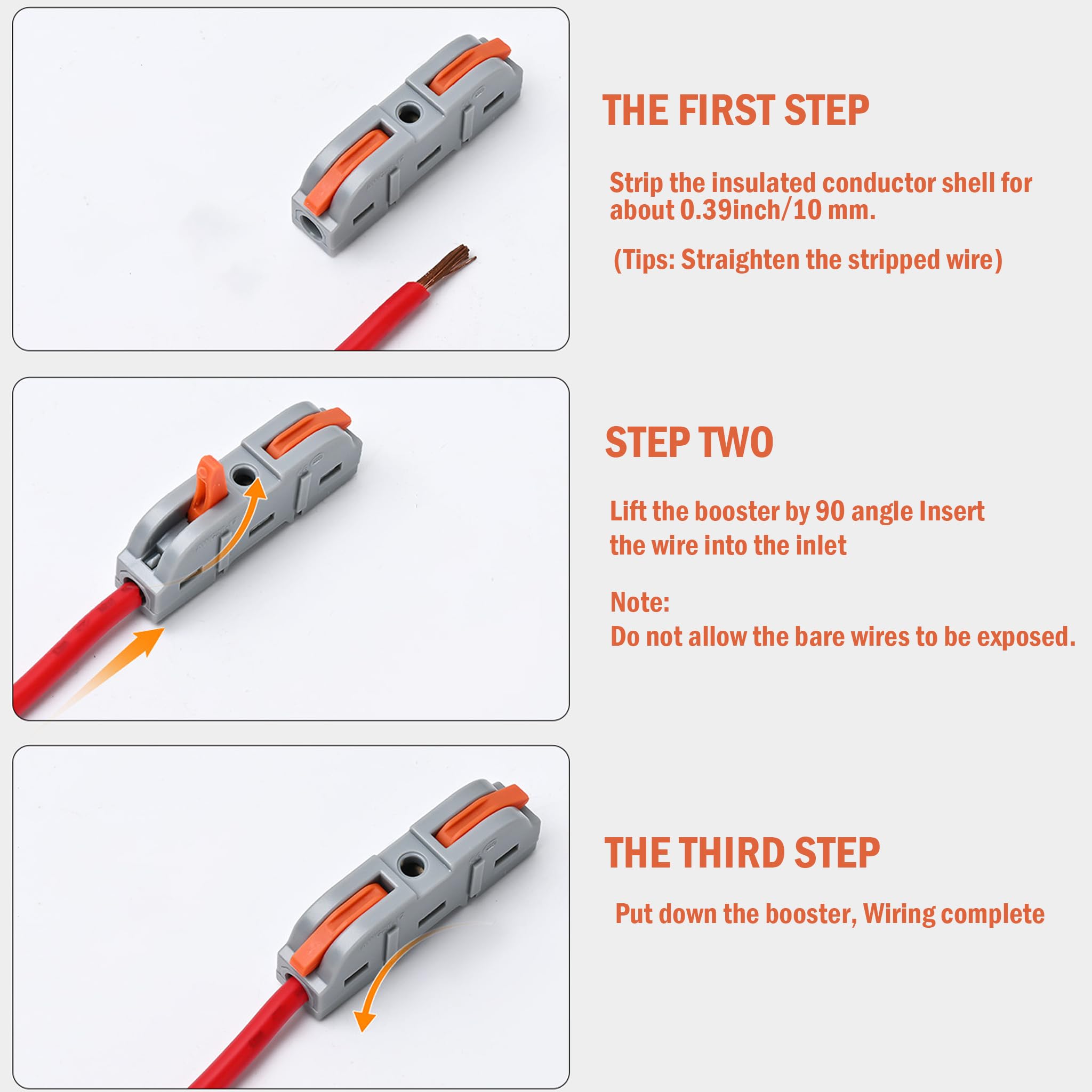 THE FIRST STEP

Strip the insulated conductor shell for about 0.39inch/10 mm.

(Tips: Straighten the stripped wire)

STEP TWO

Lift the booster by 90 angle Insert the wire into the inlet

Note:
Do not allow the bare wires to be exposed.

THE THIRD STEP

Put down the booster, Wiring complete