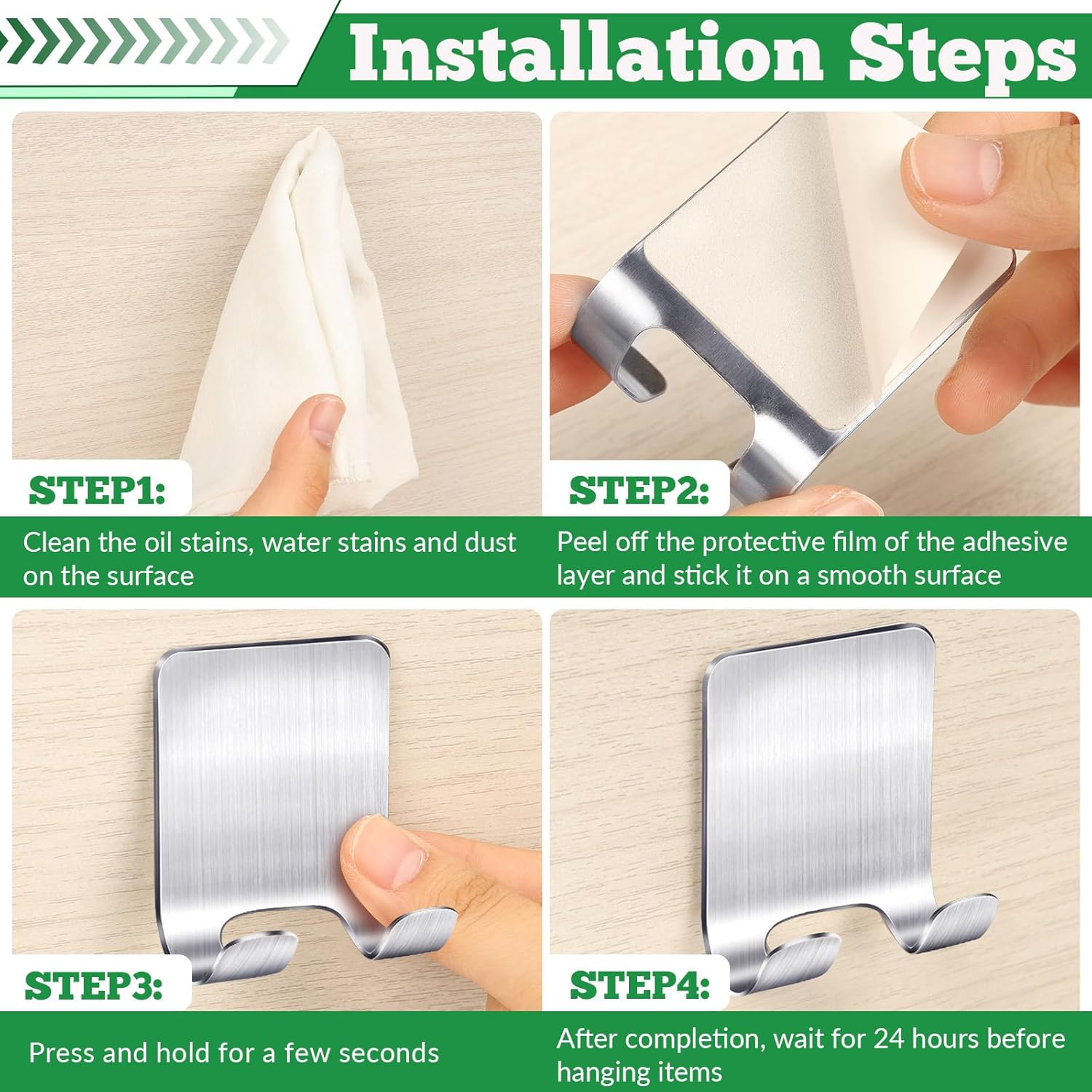 Installation Steps

STEP1:
Clean the oil stains, water stains and dust on the surface

STEP2:
Peel off the protective film of the adhesive layer and stick it on a smooth surface

STEP3:
Press and hold for a few seconds

STEP4:
After completion, wait for 24 hours before hanging items