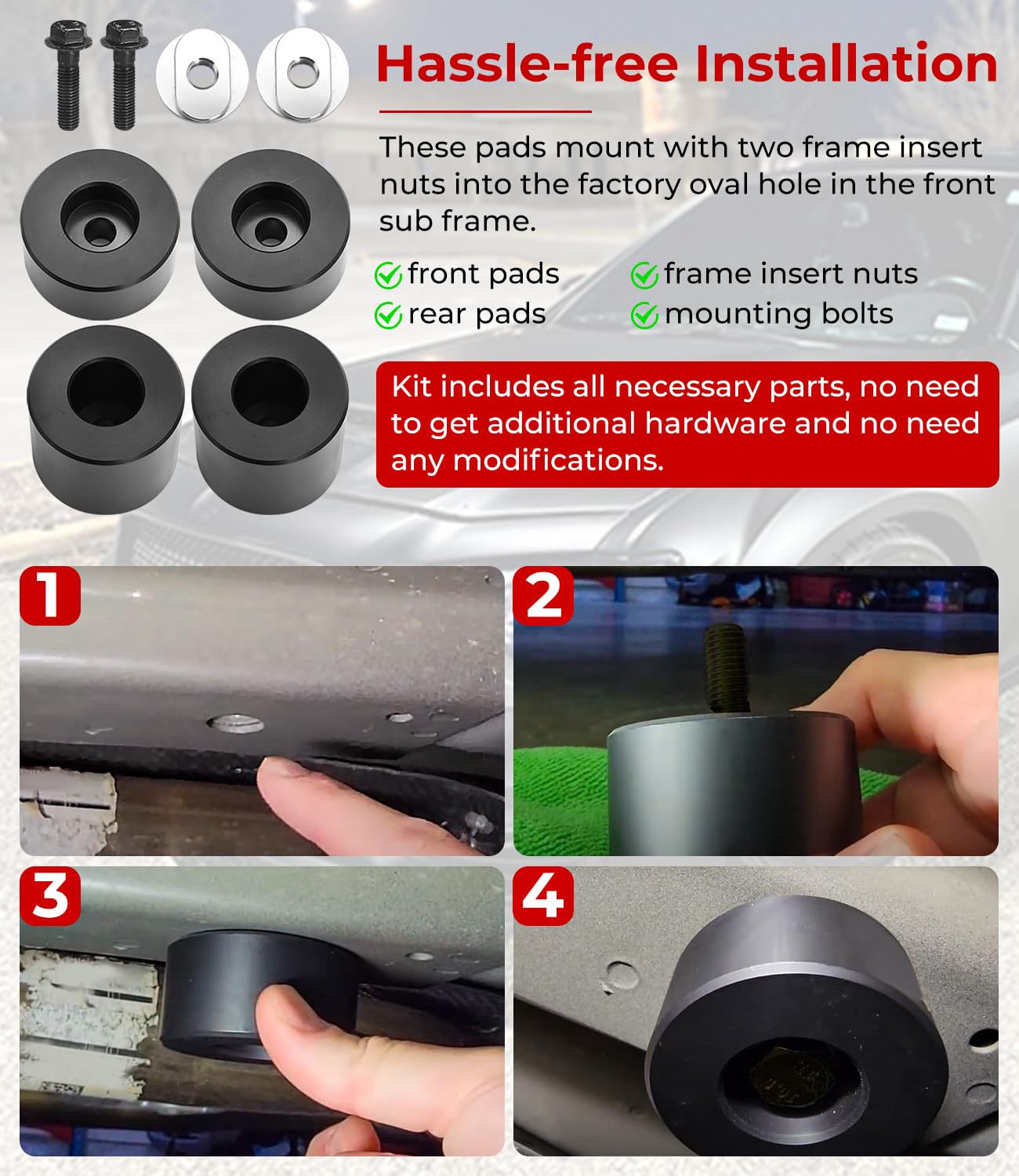 Hassle-free Installation

These pads mount with two frame insert nuts into the factory oval hole in the front sub frame.

front pads
rear pads
frame insert nuts
mounting bolts

Kit includes all necessary parts, no need to get additional hardware and no need any modifications.

1

2

3

4