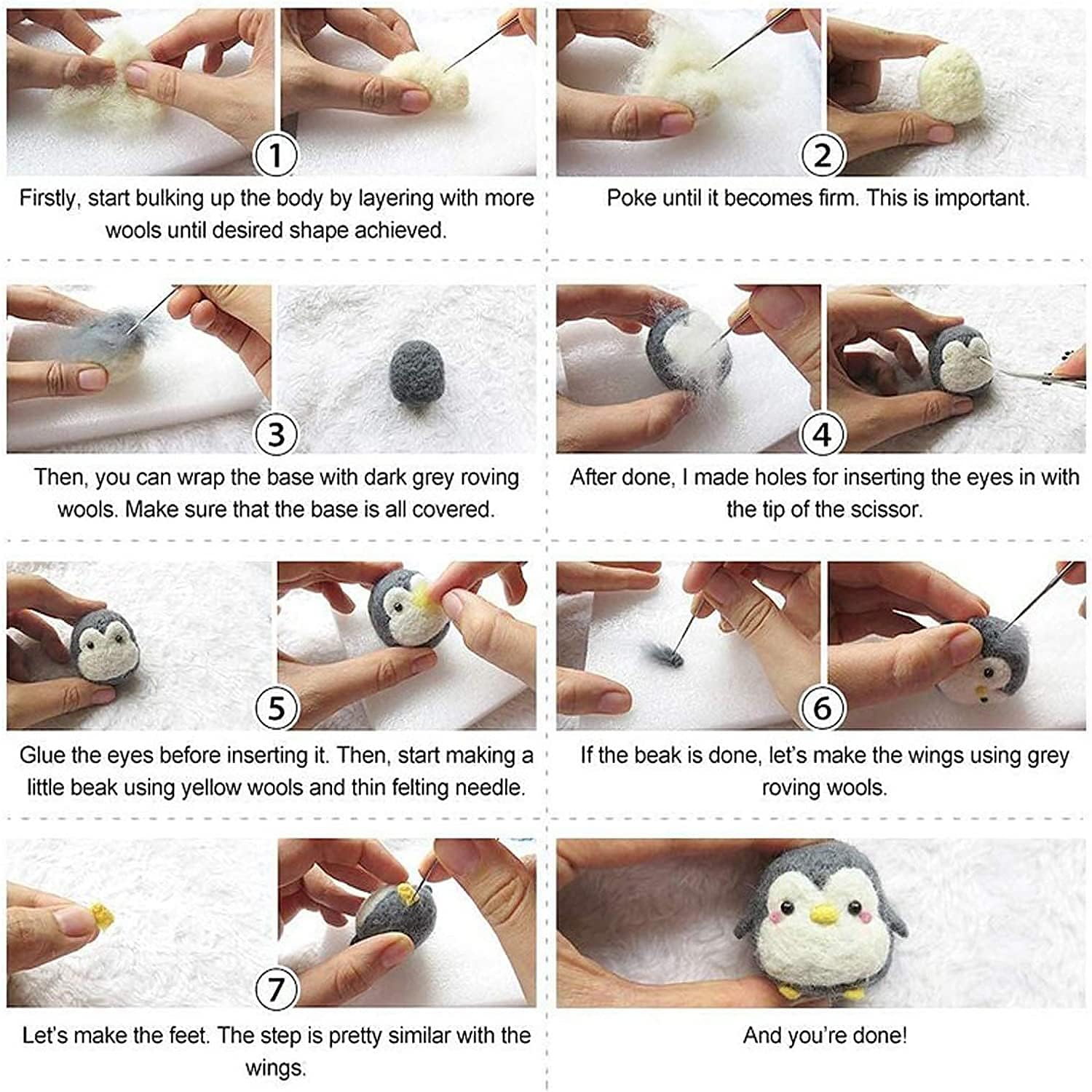 1
Firstly, start bulking up the body by layering with more wools until desired shape achieved.

2
Poke until it becomes firm. This is important.

3
Then, you can wrap the base with dark grey roving wools. Make sure that the base is all covered.

4
After done, I made holes for inserting the eyes in with the tip of the scissor.

5
Glue the eyes before inserting it. Then, start making a little beak using yellow wools and thin felting needle.

6
If the beak is done, let's make the wings using grey roving wools.

7
Let's make the feet. The step is pretty similar with the wings.

And you're done!