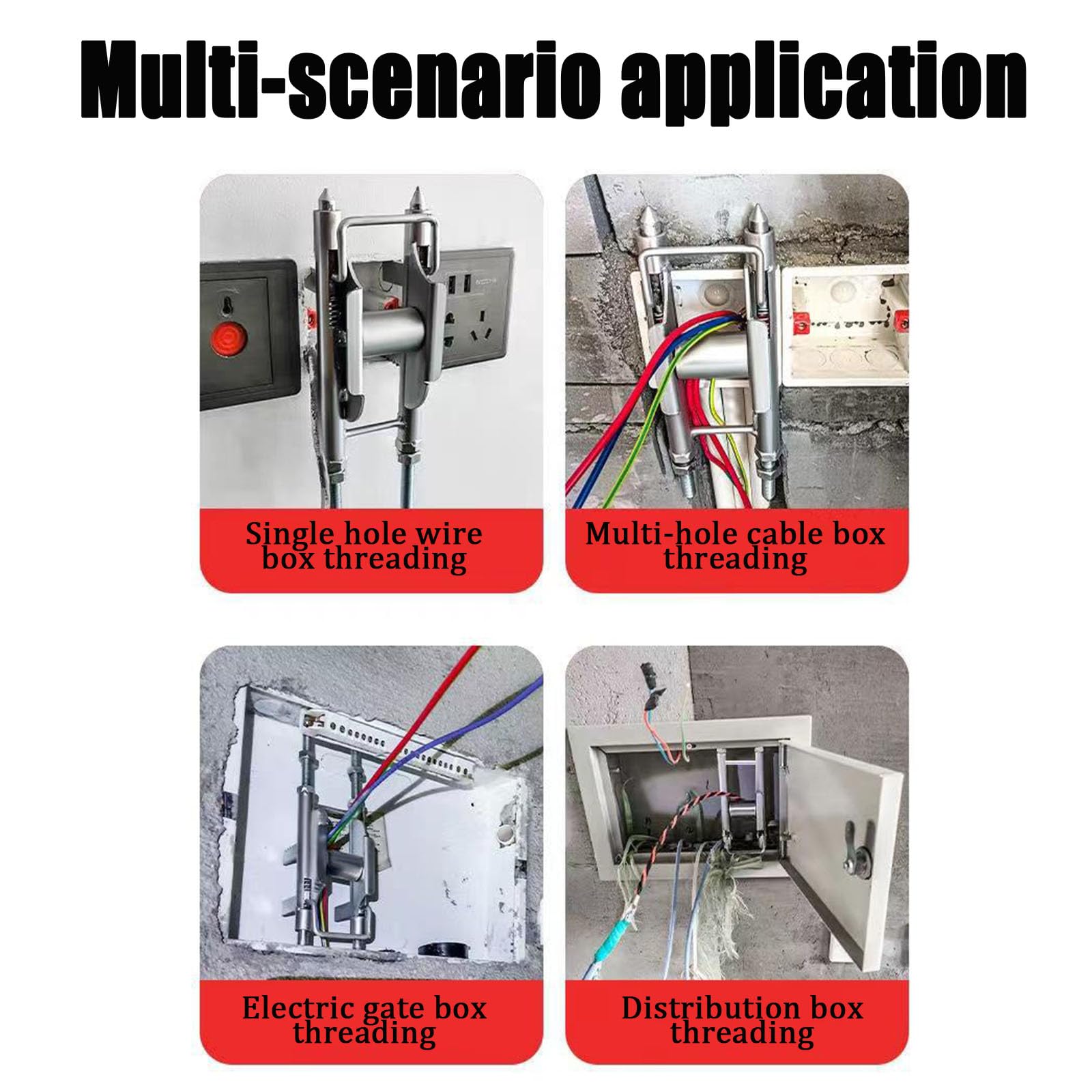 Multi-scenario application

Single hole wire box threading

Multi-hole cable box threading

Electric gate box threading

Distribution box threading