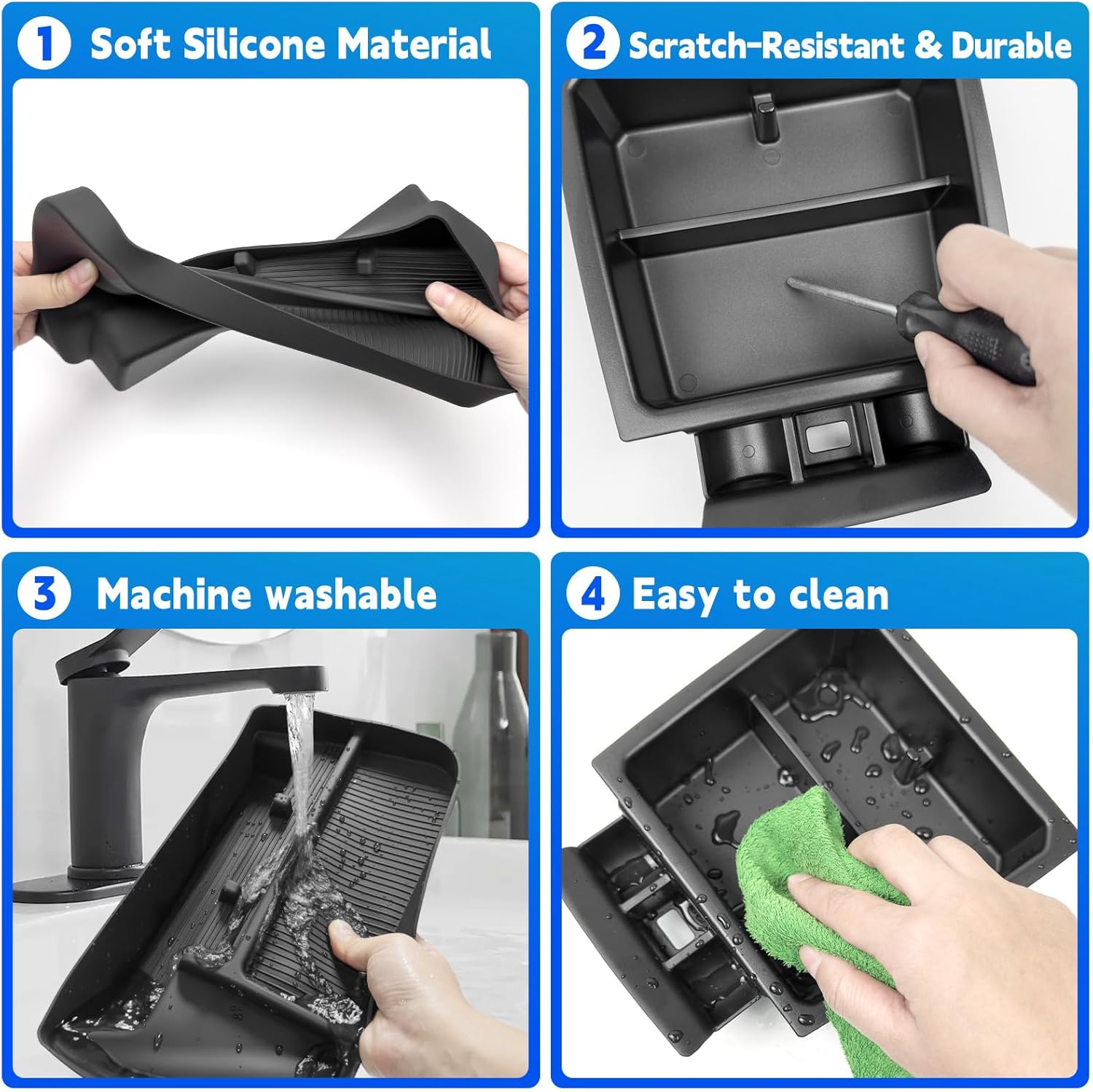 1 Soft Silicone Material

2 Scratch-Resistant & Durable

3 Machine washable

4 Easy to clean