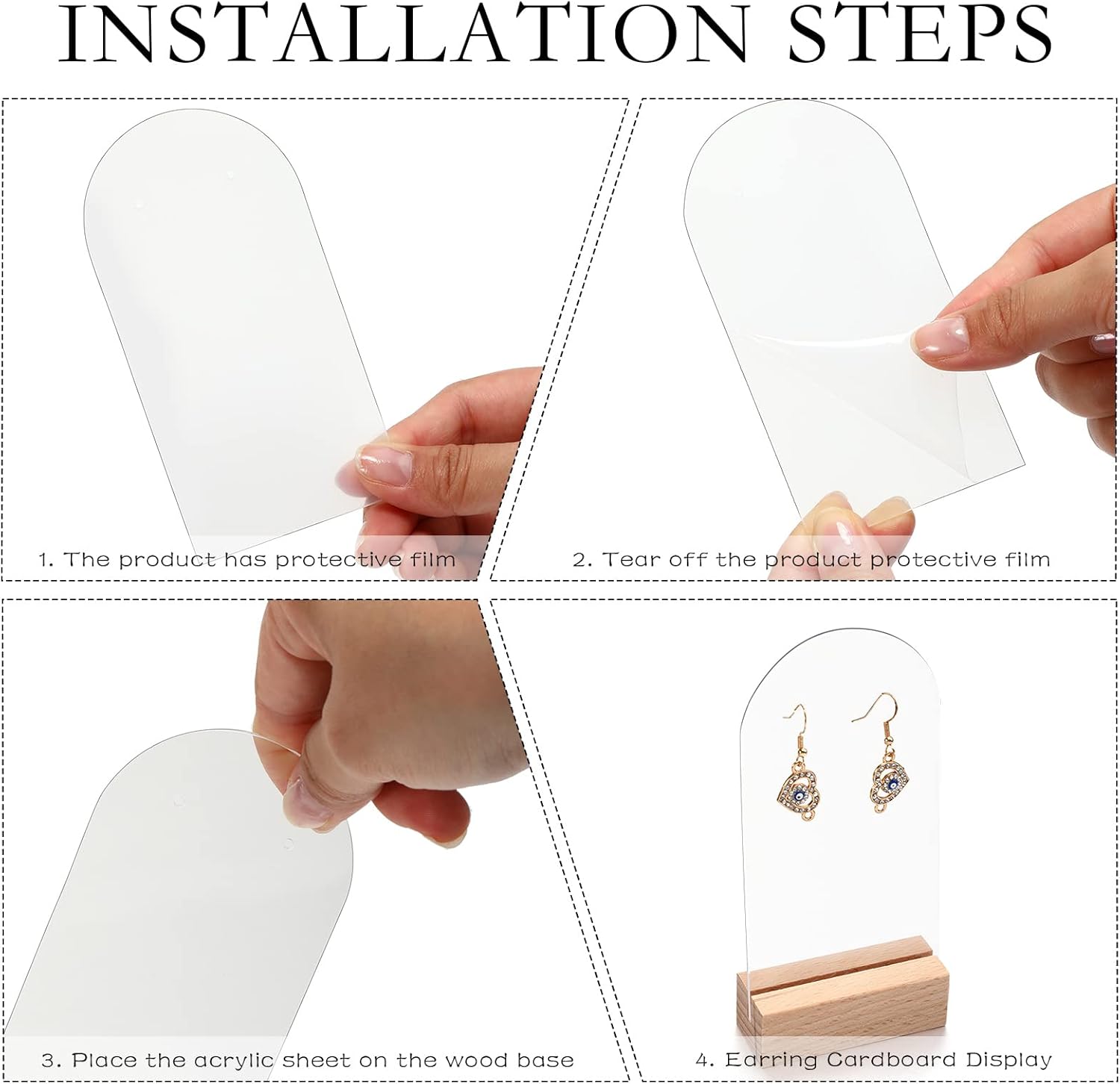 INSTALLATION STEPS

1. The product has protective film

2. Tear off the product protective film

3. Place the acrylic sheet on the wood base

4. Earring Cardboard Display