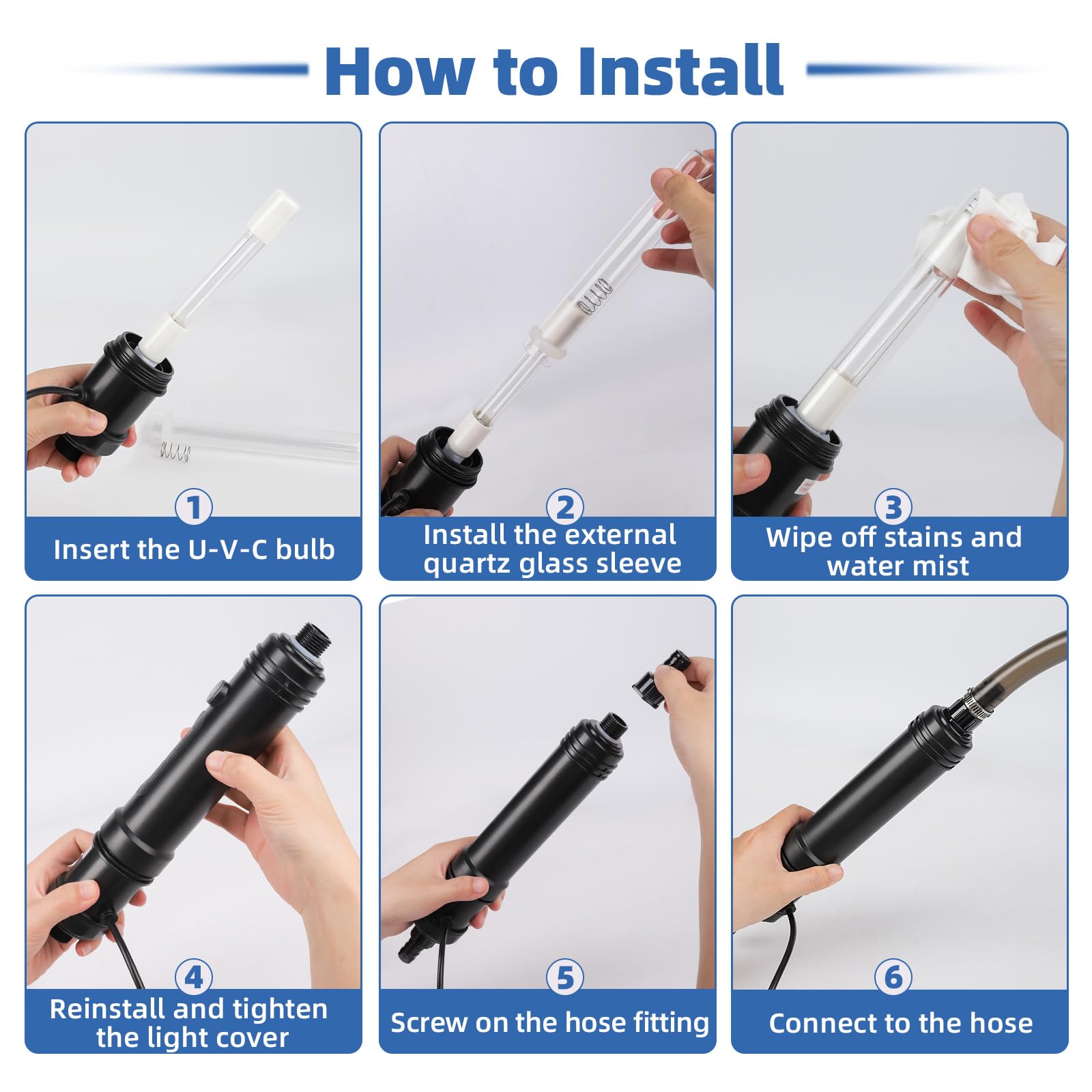 How to Install

1
Insert the U-V-C bulb

2
Install the external quartz glass sleeve

3
Wipe off stains and water mist

4
Reinstall and tighten the light cover

5
Screw on the hose fitting

6
Connect to the hose