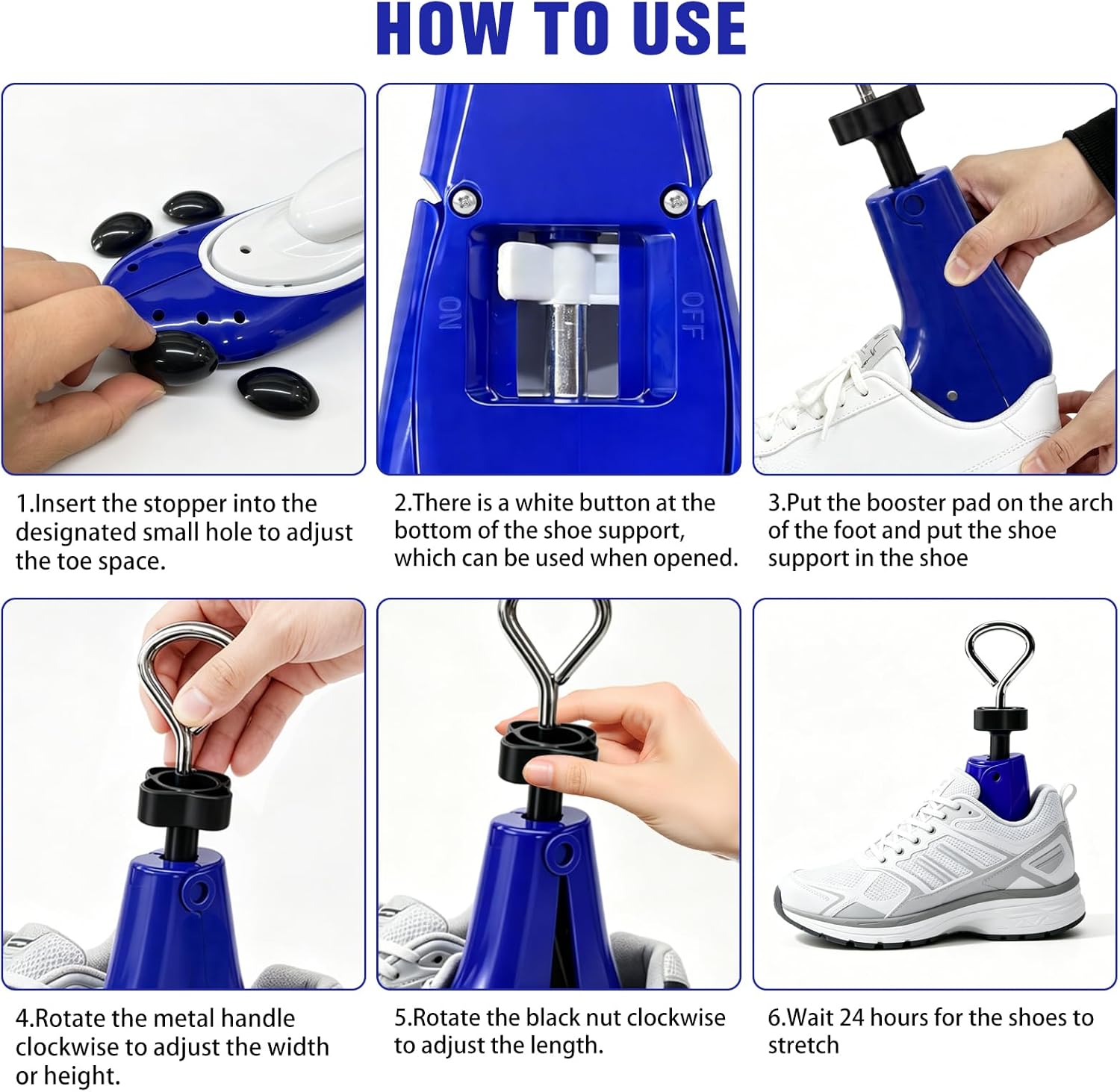 HOW TO USE

ON

OFF

1.Insert the stopper into the designated small hole to adjust the toe space.

2.There is a white button at the bottom of the shoe support, which can be used when opened.

3.Put the booster pad on the arch of the foot and put the shoe support in the shoe

4.Rotate the metal handle clockwise to adjust the width or height.

5.Rotate the black nut clockwise to adjust the length.

6.Wait 24 hours for the shoes to stretch