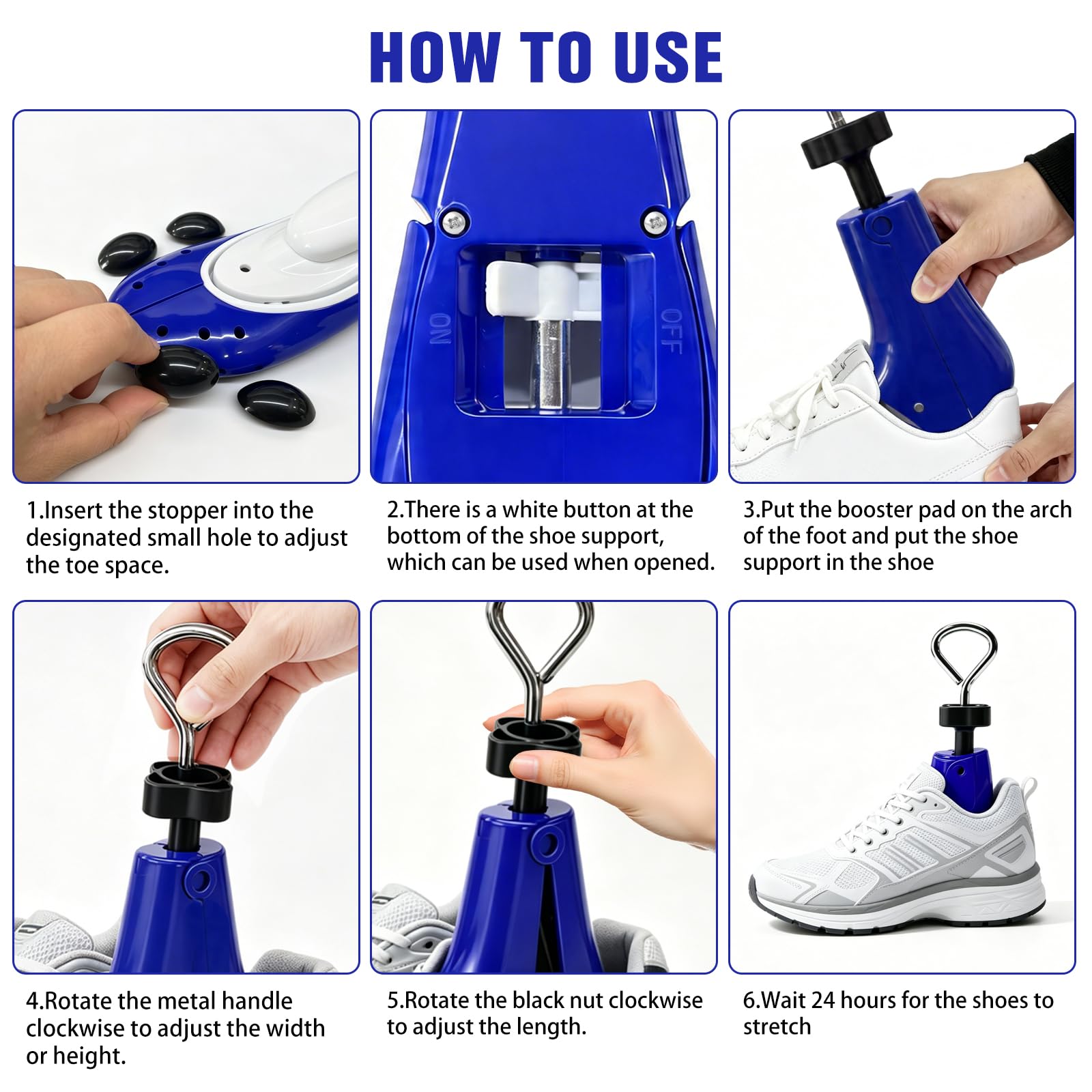 HOW TO USE

ON

OFF

1.Insert the stopper into the designated small hole to adjust the toe space.

2.There is a white button at the bottom of the shoe support, which can be used when opened.

3.Put the booster pad on the arch of the foot and put the shoe support in the shoe

4.Rotate the metal handle clockwise to adjust the width or height.

5.Rotate the black nut clockwise to adjust the length.

6.Wait 24 hours for the shoes to stretch