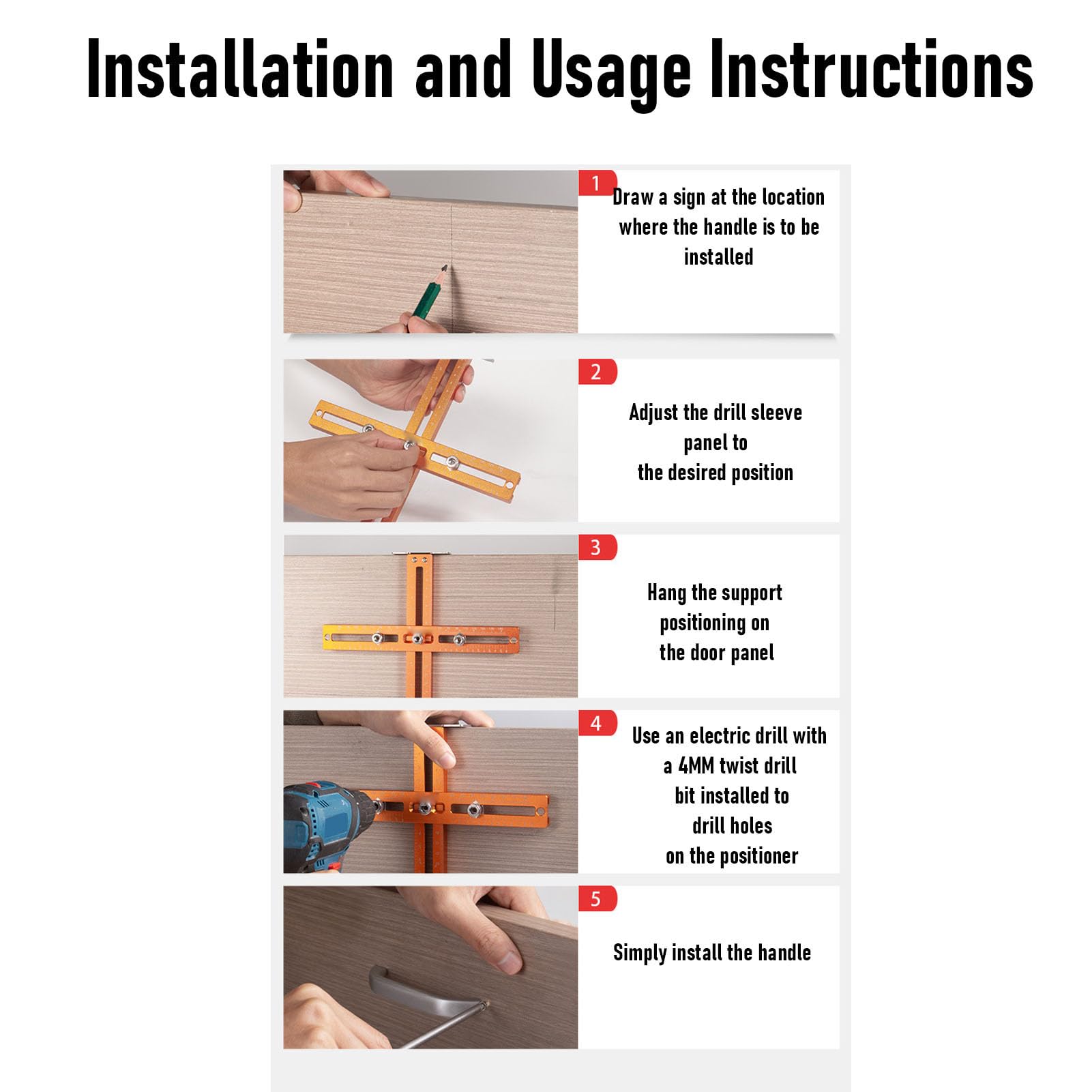 Installation and Usage Instructions

1
Draw a sign at the location where the handle is to be installed

2
Adjust the drill sleeve panel to the desired position

3
Hang the support positioning on the door panel

4
Use an electric drill with a 4MM twist drill bit installed to drill holes on the positioner

5
Simply install the handle