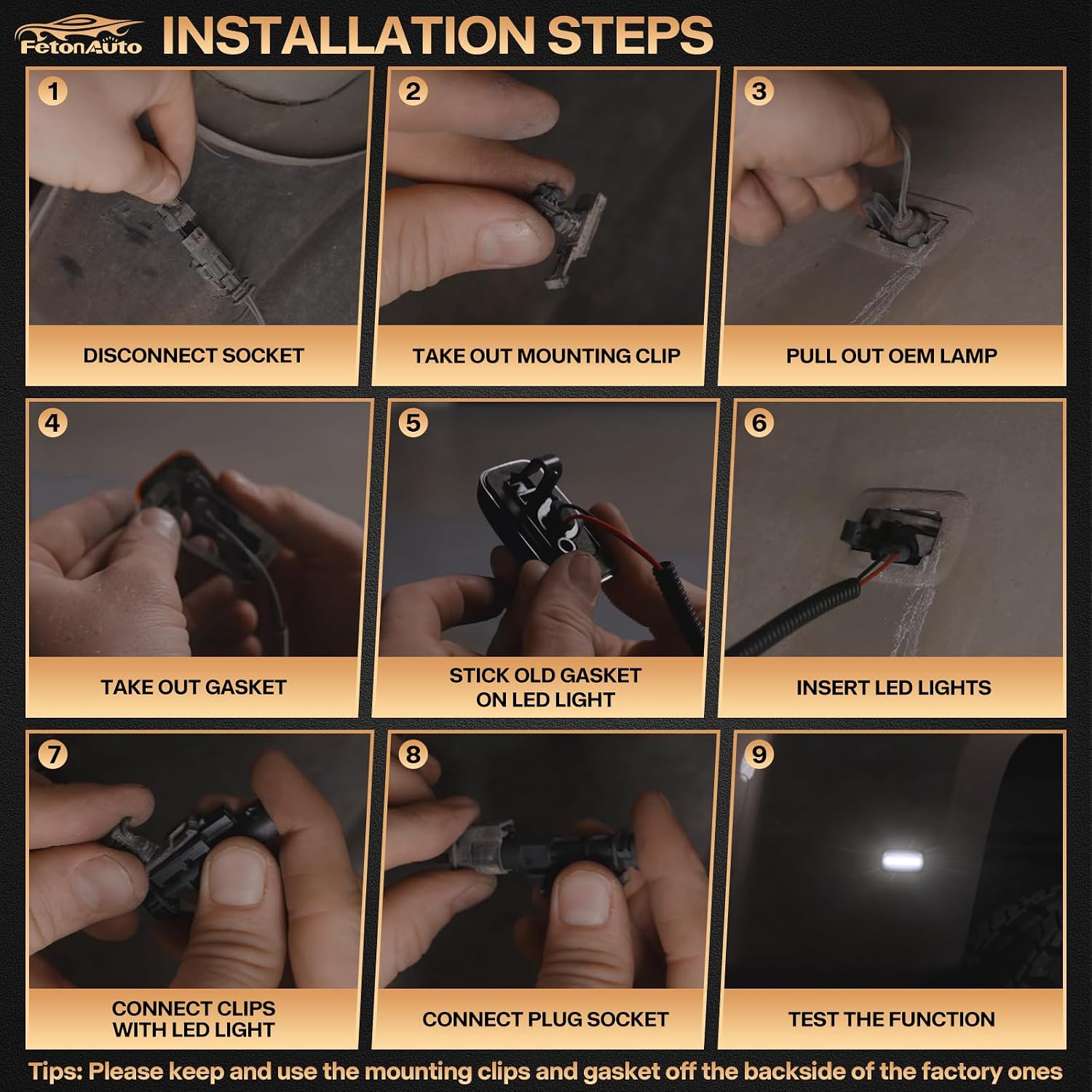 FetonAuto INSTALLATION STEPS

1
DISCONNECT SOCKET

2
TAKE OUT MOUNTING CLIP

3
PULL OUT OEM LAMP

4
TAKE OUT GASKET

5
STICK OLD GASKET ON LED LIGHT

6
INSERT LED LIGHTS

7
CONNECT CLIPS WITH LED LIGHT

8
CONNECT PLUG SOCKET

9
TEST THE FUNCTION

Tips: Please keep and use the mounting clips and gasket off the backside of the factory ones