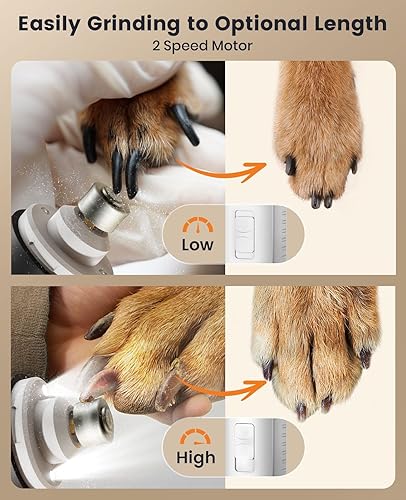 Easily Grinding to Optional Length
2 Speed Motor

Low

High