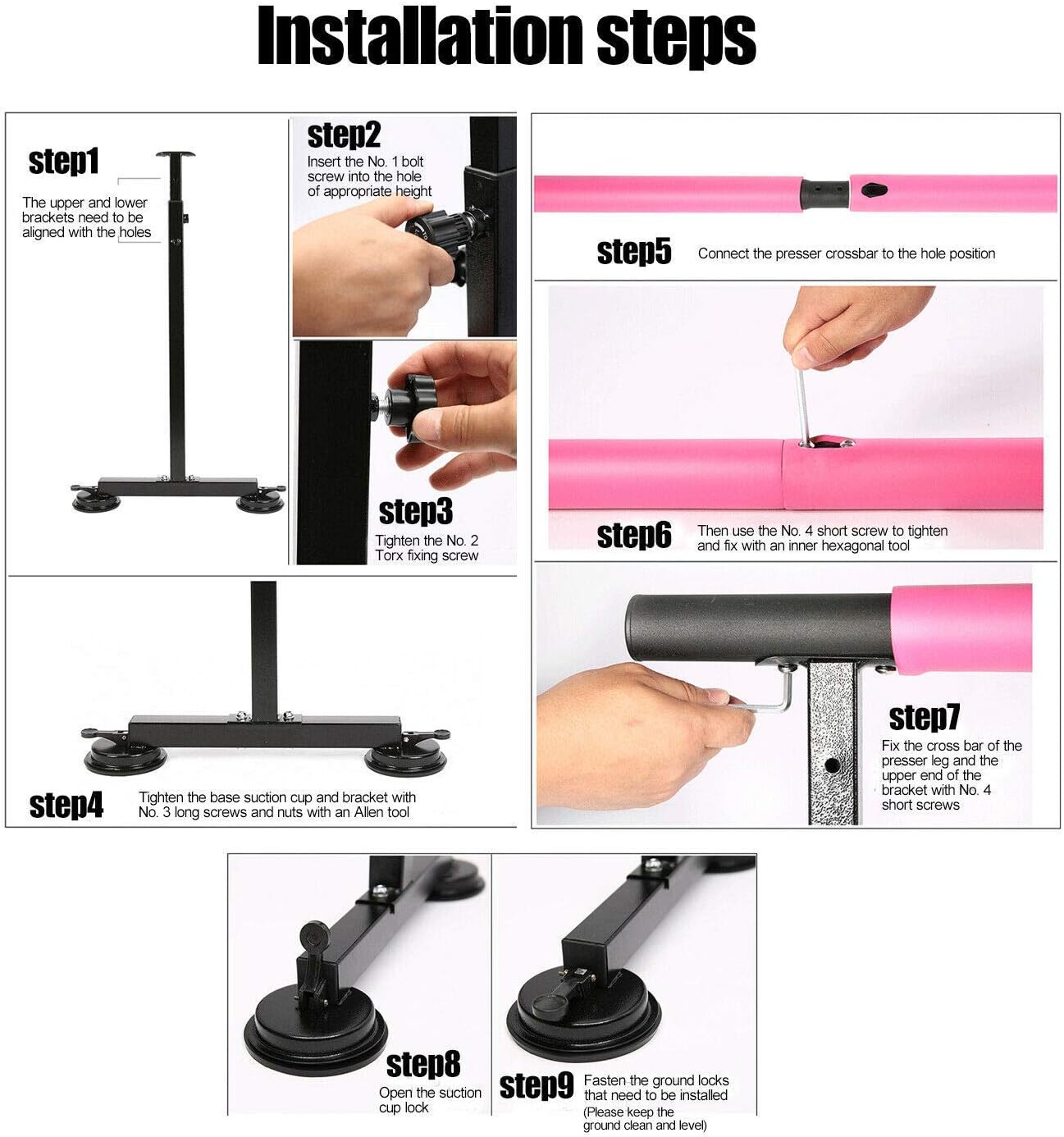 Installation steps

step1
The upper and lower brackets need to be aligned with the holes

step2
Insert the No. 1 bolt screw into the hole of appropriate height

step3
Tighten the No. 2 Torx fixing screw

step4
Tighten the base suction cup and bracket with No. 3 long screws and nuts with an Allen tool

step5
Connect the presser crossbar to the hole position

step6
Then use the No. 4 short screw to tighten and fix with an inner hexagonal tool

step7
Fix the cross bar of the presser leg and the upper end of the bracket with No. 4 short screws

step8
Open the suction cup lock

step9
Fasten the ground locks that need to be installed
(Please keep the ground clean and level)