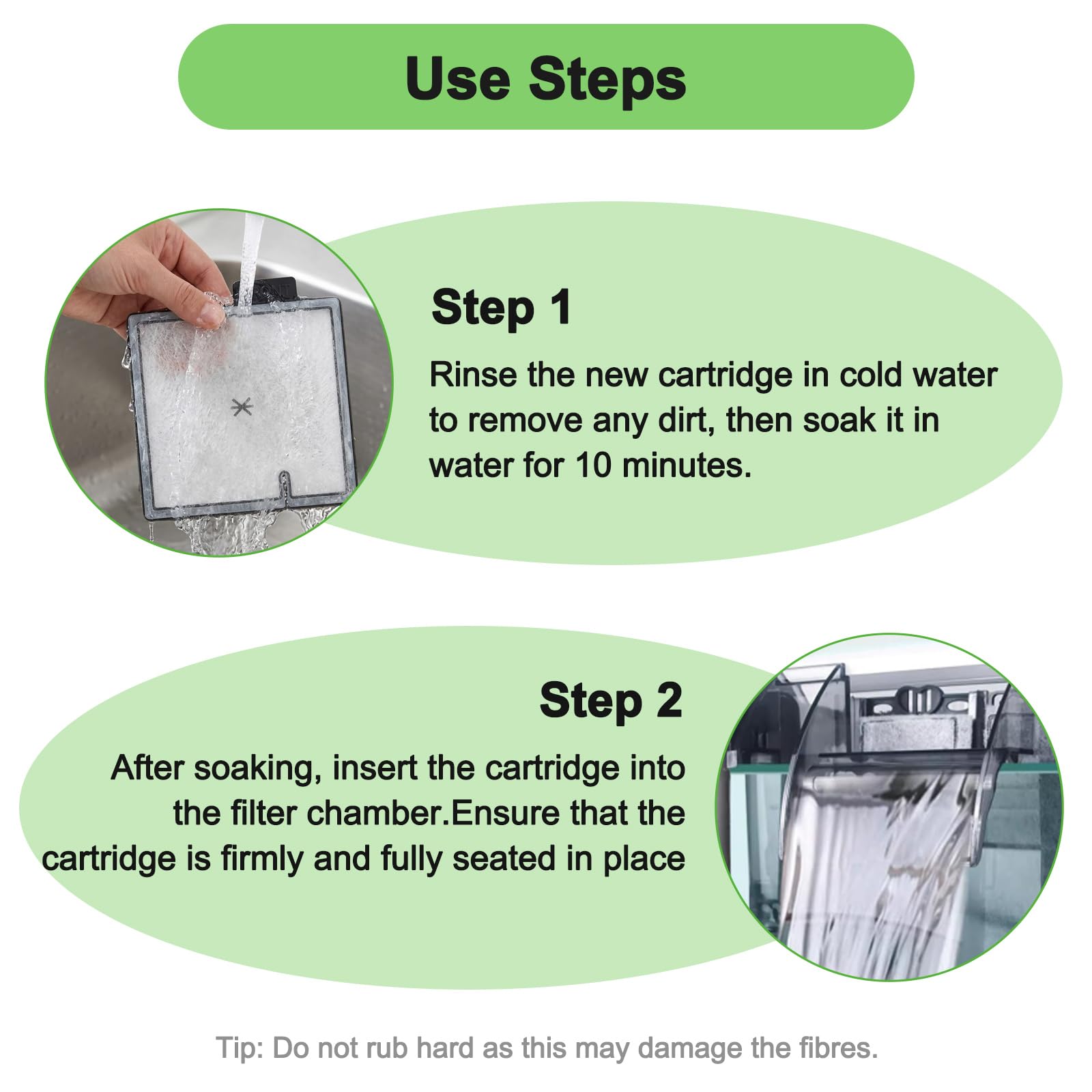 Use Steps

Step 1

Rinse the new cartridge in cold water to remove any dirt, then soak it in water for 10 minutes.

Step 2

After soaking, insert the cartridge into the filter chamber.Ensure that the cartridge is firmly and fully seated in place

Tip: Do not rub hard as this may damage the fibres.