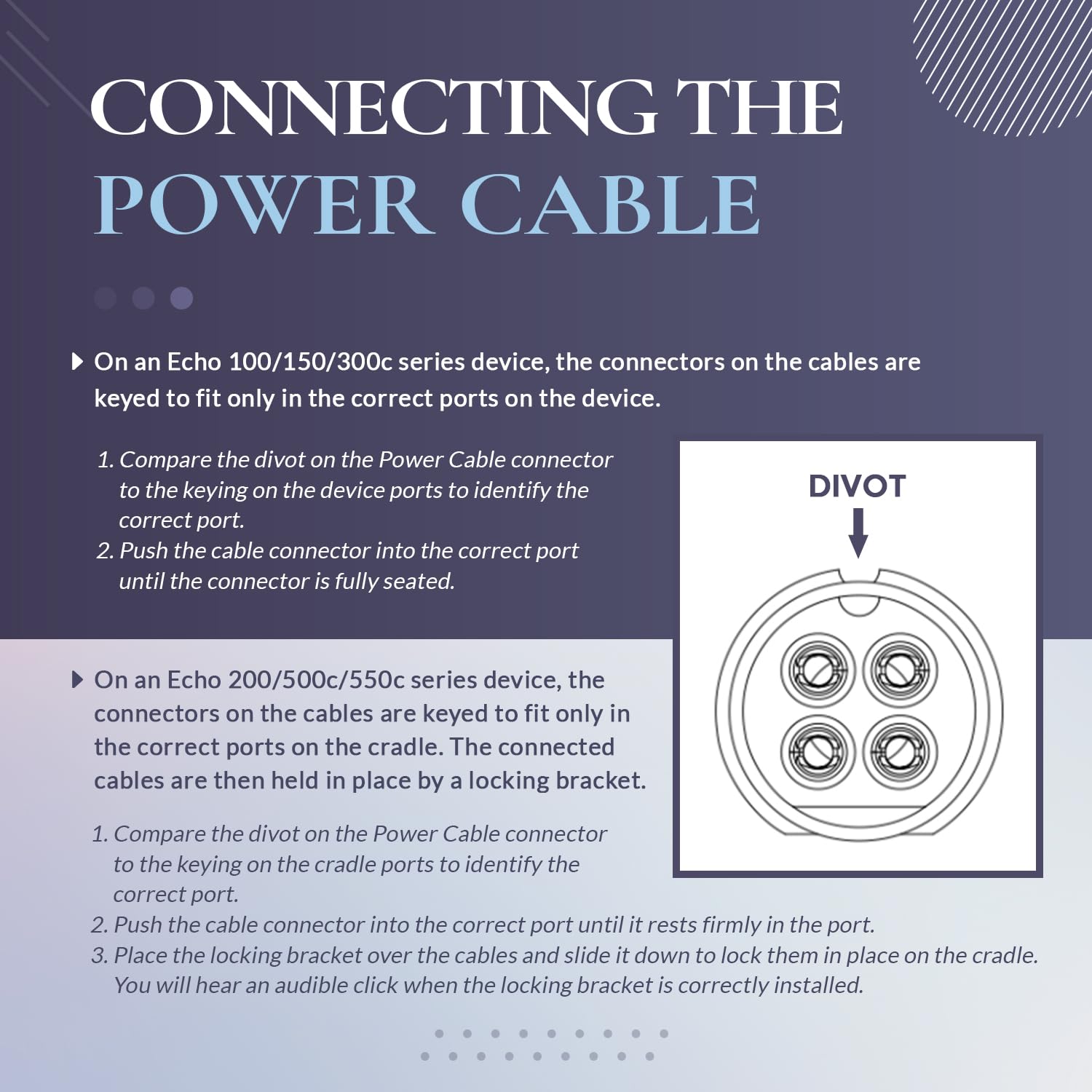 CONNECTING THE POWER CABLE

On an Echo 100/150/300c series device, the connectors on the cables are keyed to fit only in the correct ports on the device.

1. Compare the divot on the Power Cable connector to the keying on the device ports to identify the correct port.
2. Push the cable connector into the correct port until the connector is fully seated.

DIVOT

On an Echo 200/500c/550c series device, the connectors on the cables are keyed to fit only in the correct ports on the cradle. The connected cables are then held in place by a locking bracket.

1. Compare the divot on the Power Cable connector to the keying on the cradle ports to identify the correct port.
2. Push the cable connector into the correct port until it rests firmly in the port.
3. Place the locking bracket over the cables and slide it down to lock them in place on the cradle. You will hear an audible click when the locking bracket is correctly installed.