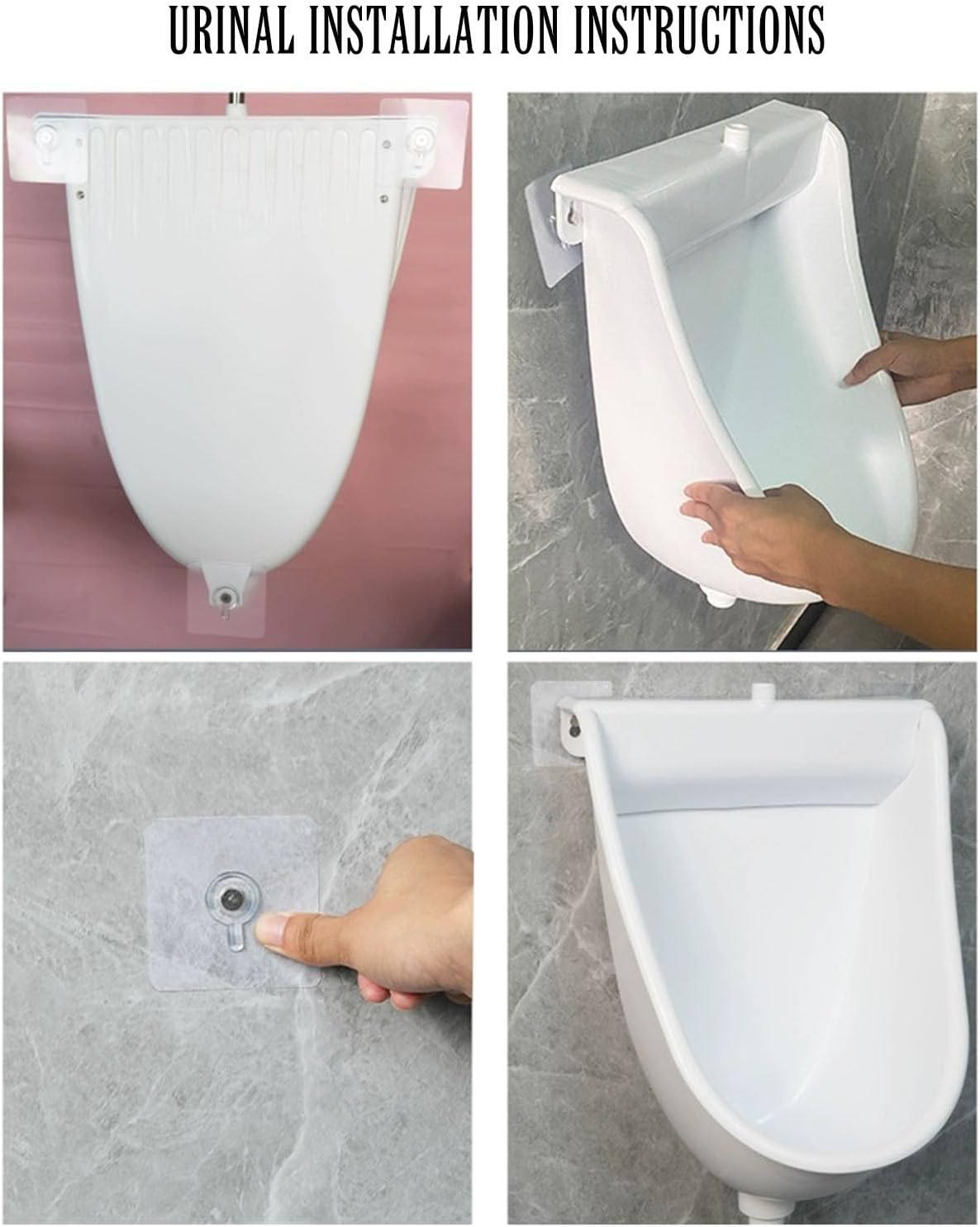 URINAL INSTALLATION INSTRUCTIONS