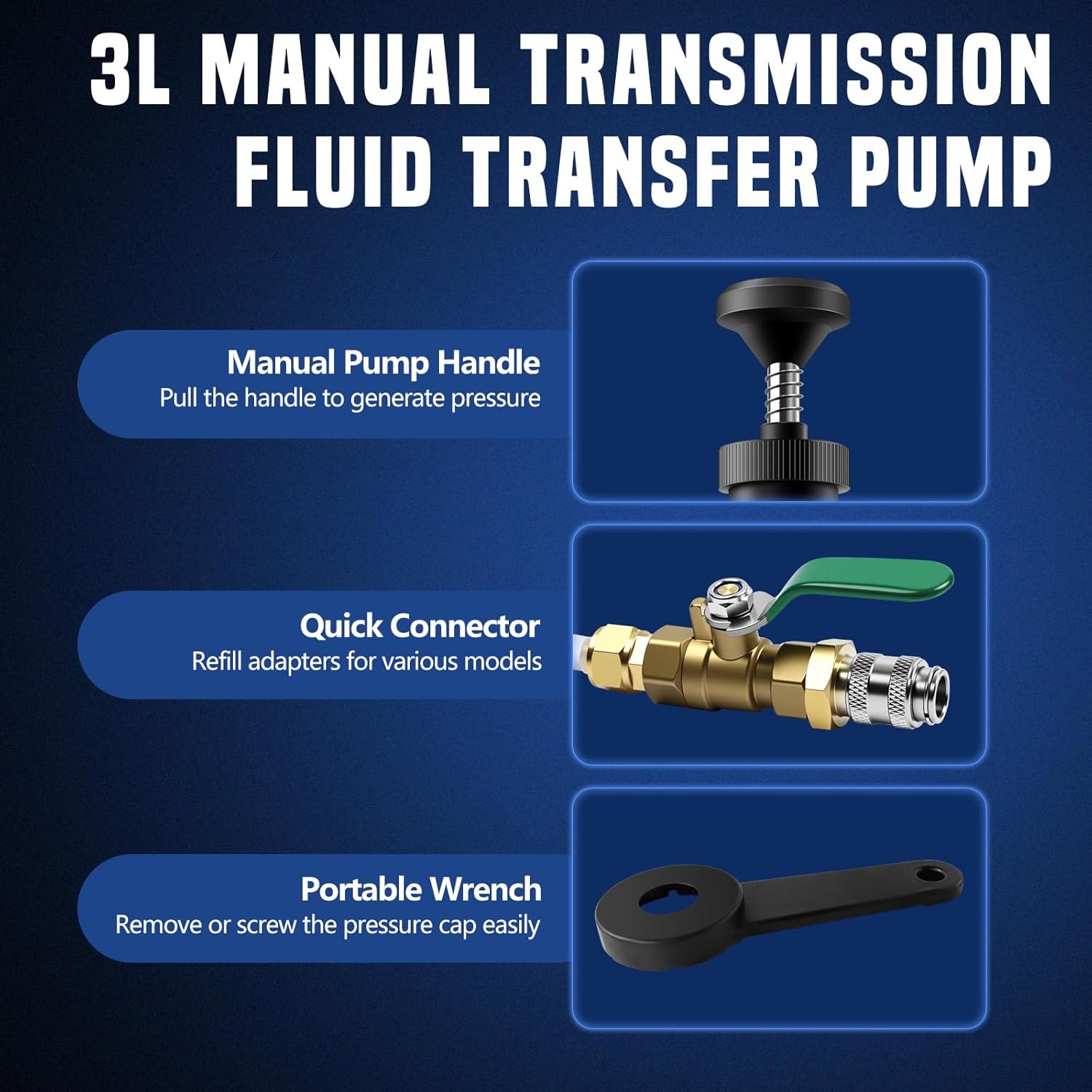 3L MANUAL TRANSMISSION FLUID TRANSFER PUMP

Manual Pump Handle
Pull the handle to generate pressure

Quick Connector
Refill adapters for various models

Portable Wrench
Remove or screw the pressure cap easily