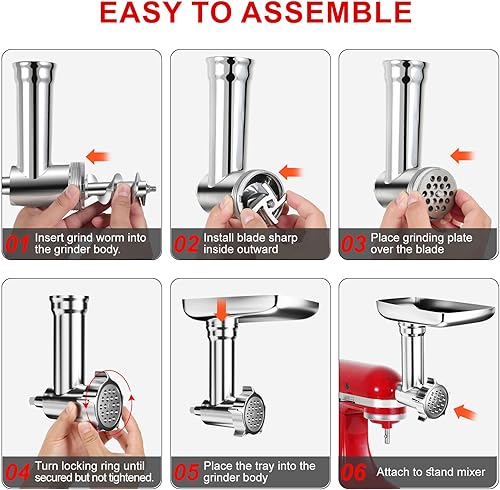 EASY TO ASSEMBLE

01 Insert grind worm into the grinder body.

02 Install blade sharp inside outward

03 Place grinding plate over the blade

04 Turn locking ring until secured but not tightened.

05 Place the tray into the grinder body

06 Attach to stand mixer