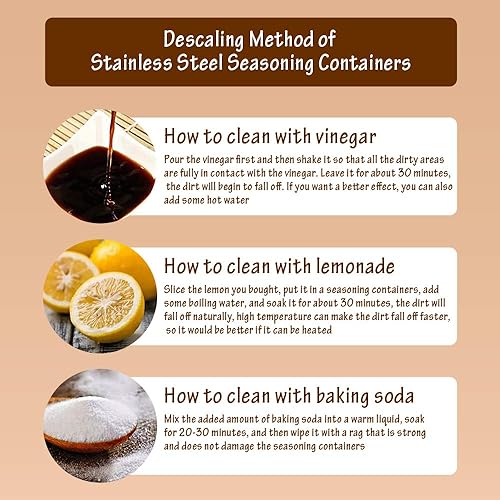 Descaling Method of
Stainless Steel Seasoning Containers

How to clean with vinegar

Pour the vinegar first and then shake it so that all the dirty areas are fully in contact with the vinegar. Leave it for about 30 minutes, the dirt will begin to fall off. If you want a better effect, you can also add some hot water

How to clean with lemonade

Slice the lemon you bought, put it in a seasoning containers, add some boiling water, and soak it for about 30 minutes, the dirt will fall off naturally, high temperature can make the dirt fall off faster, so it would be better if it can be heated

How to clean with baking soda

Mix the added amount of baking soda into a warm liquid, soak for 20-30 minutes, and then wipe it with a rag that is strong and does not damage the seasoning containers