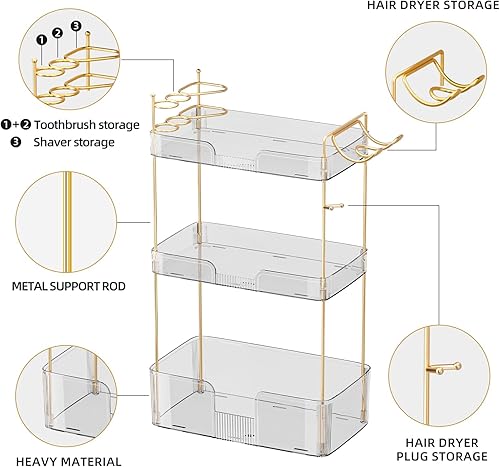 HAIR DRYER STORAGE

❶ ❷ ❸

❶+❷ Toothbrush storage
❸ Shaver storage

METAL SUPPORT ROD

HEAVY MATERIAL

HAIR DRYER PLUG STORAGE