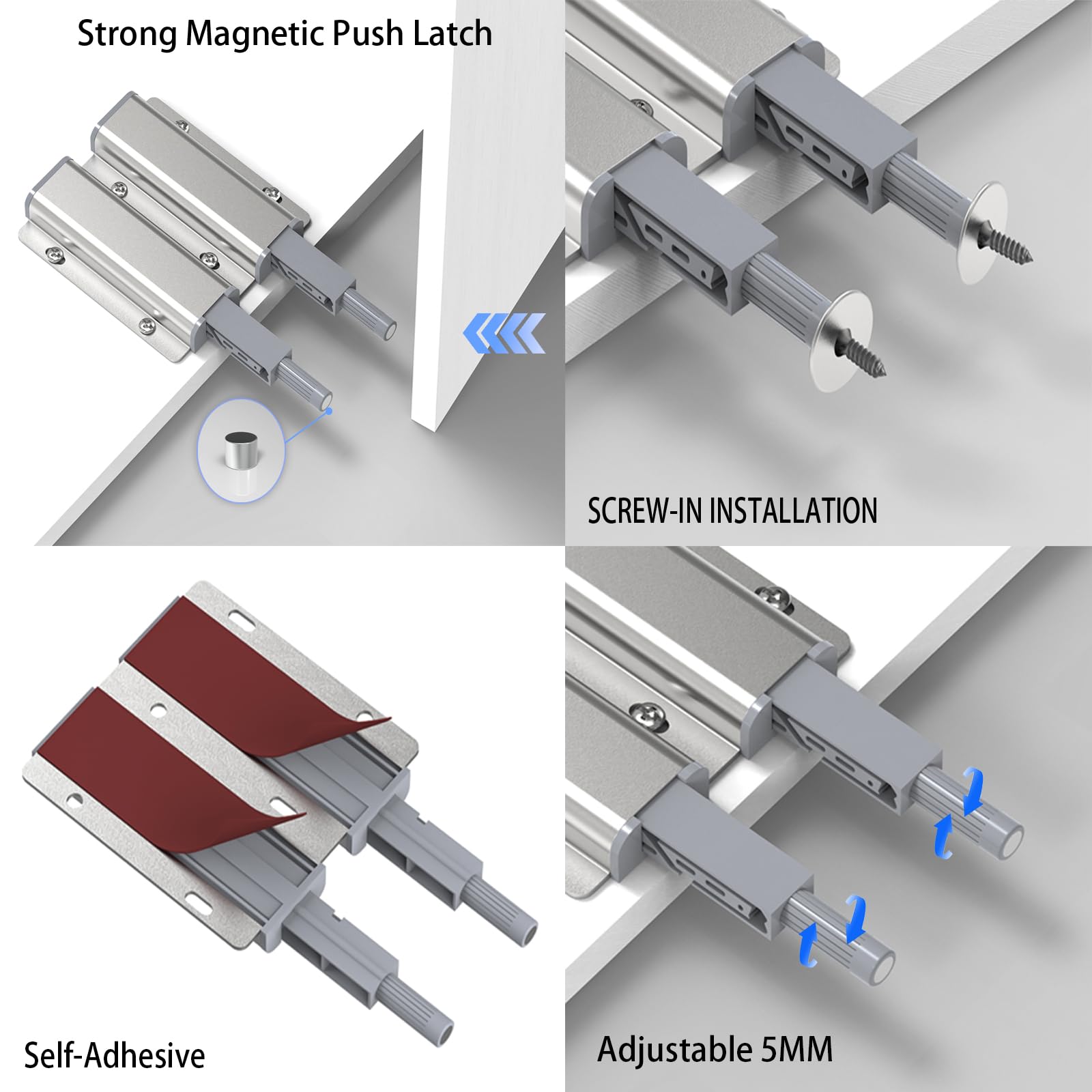 Strong Magnetic Push Latch

SCREW-IN INSTALLATION

Self-Adhesive

Adjustable 5MM