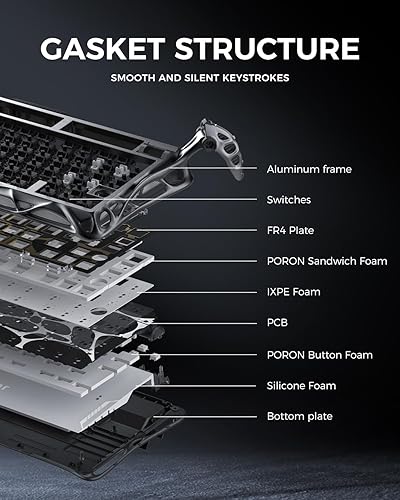 GASKET STRUCTURE

SMOOTH AND SILENT KEYSTROKES

Aluminum frame

Switches

FR4 Plate

PORON Sandwich Foam

IXPE Foam

PCB

PORON Button Foam

Silicone Foam

Bottom plate