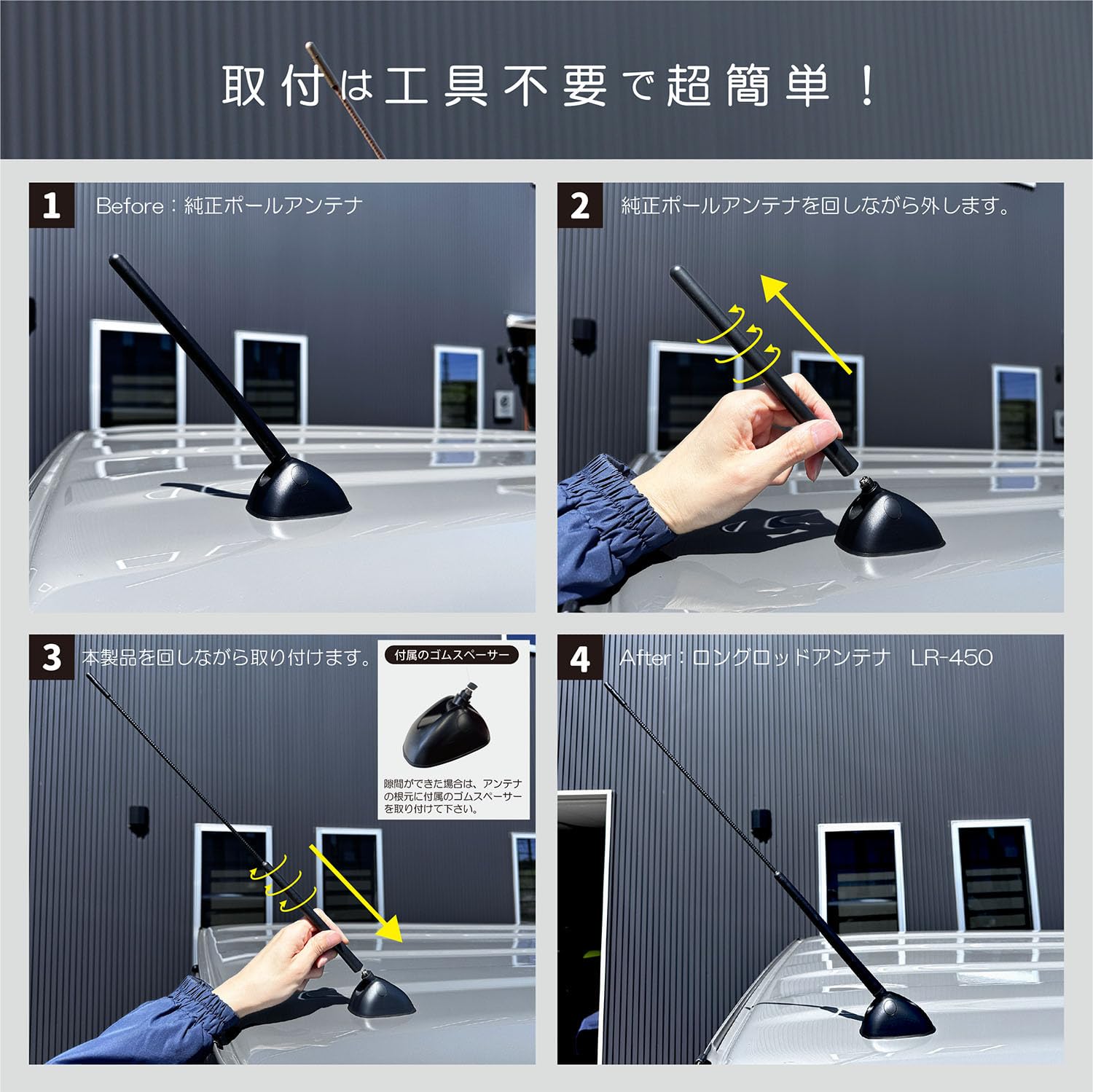 取付は工具不要で超簡単！

1 Before：純正ポールアンテナ

2 純正ポールアンテナを回しながら外します。

3 本製品を回しながら取り付けます。

付属のゴムスペーサー

隙間ができた場合は、アンテナの根元に付属のゴムスペーサーを取り付けて下さい。

4 After：ロングロッドアンテナ LR-450