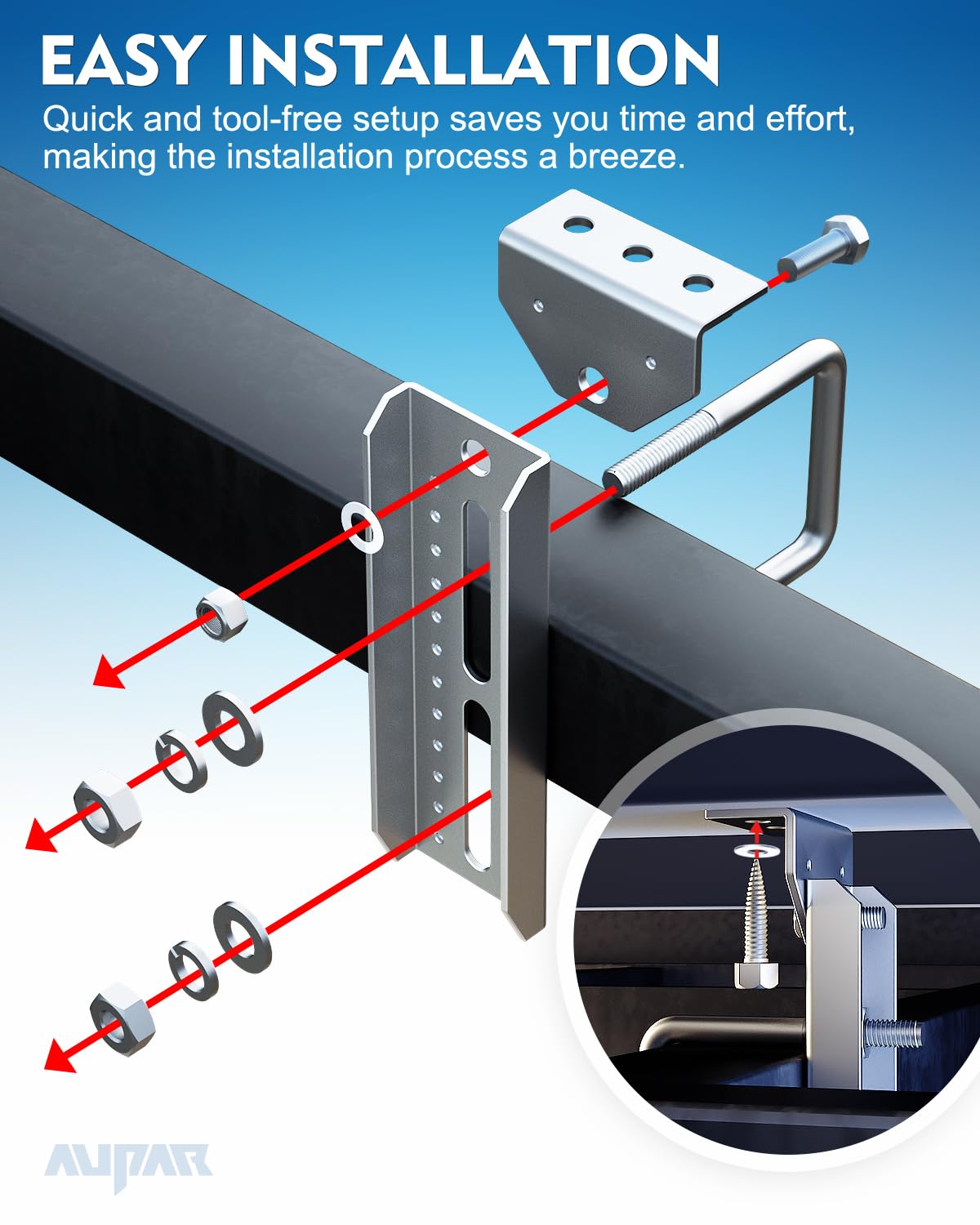 EASY INSTALLATION
Quick and tool-free setup saves you time and effort, making the installation process a breeze.

AUPAR