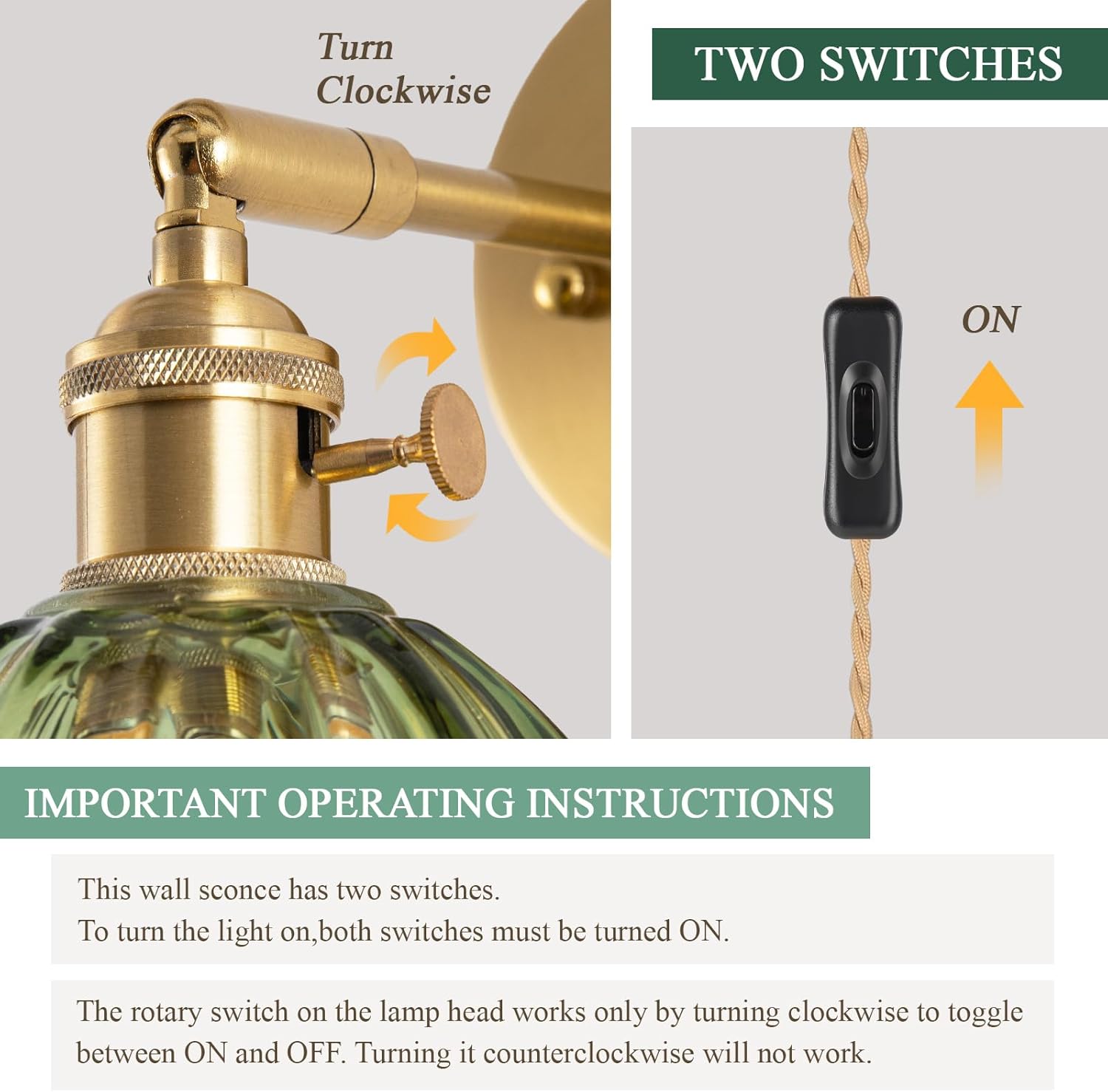 Turn Clockwise

TWO SWITCHES

ON

IMPORTANT OPERATING INSTRUCTIONS

This wall sconce has two switches.
To turn the light on,both switches must be turned ON.

The rotary switch on the lamp head works only by turning clockwise to toggle between ON and OFF. Turning it counterclockwise will not work.