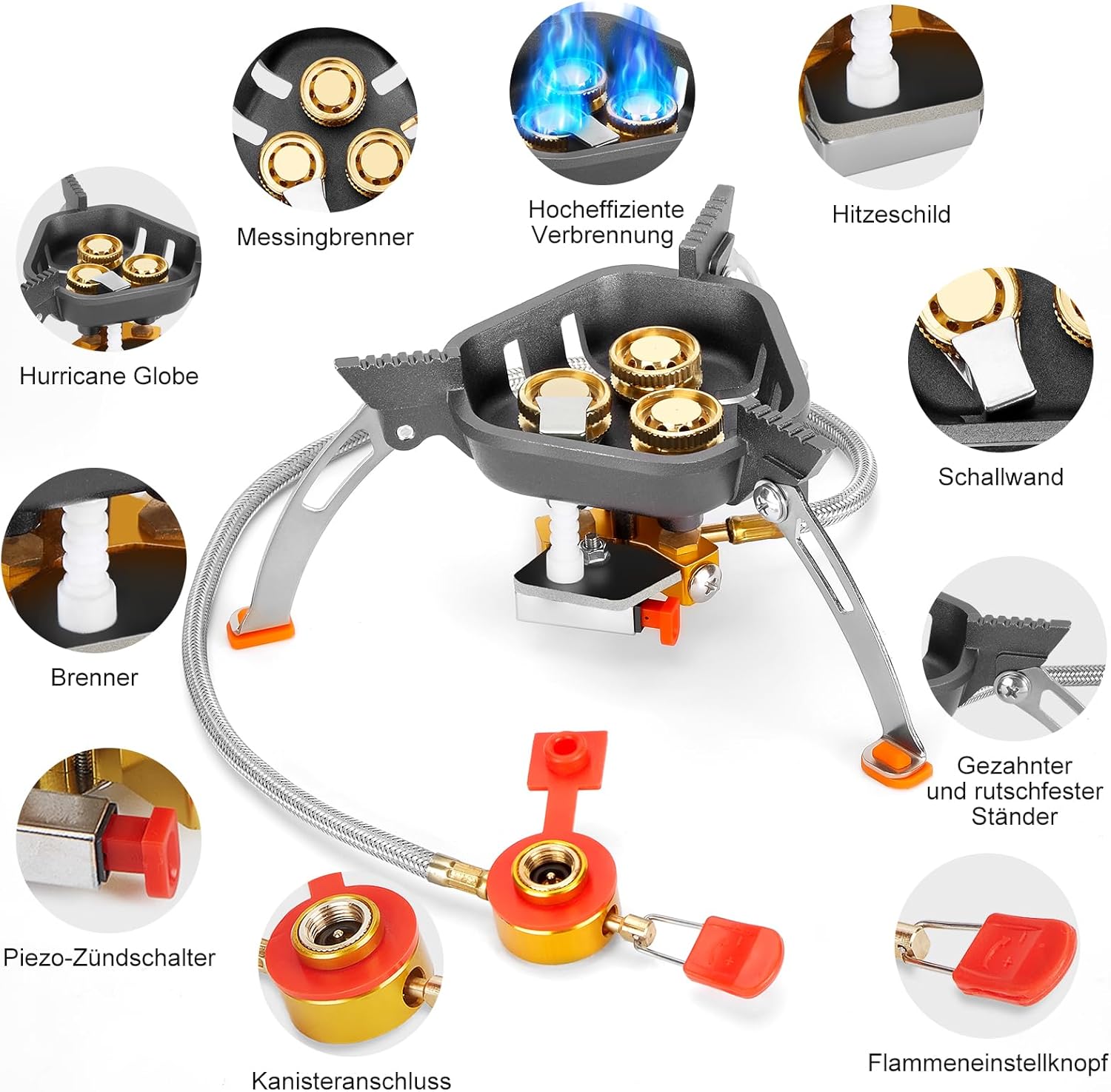 Messingbrenner

Hocheffiziente Verbrennung

Hitzeschild

Hurricane Globe

Schallwand

Brenner

Gezahnter und rutschfester Ständer

Piezo-Zündschalter

Kanisteranschluss

Flammeneinstellknopf