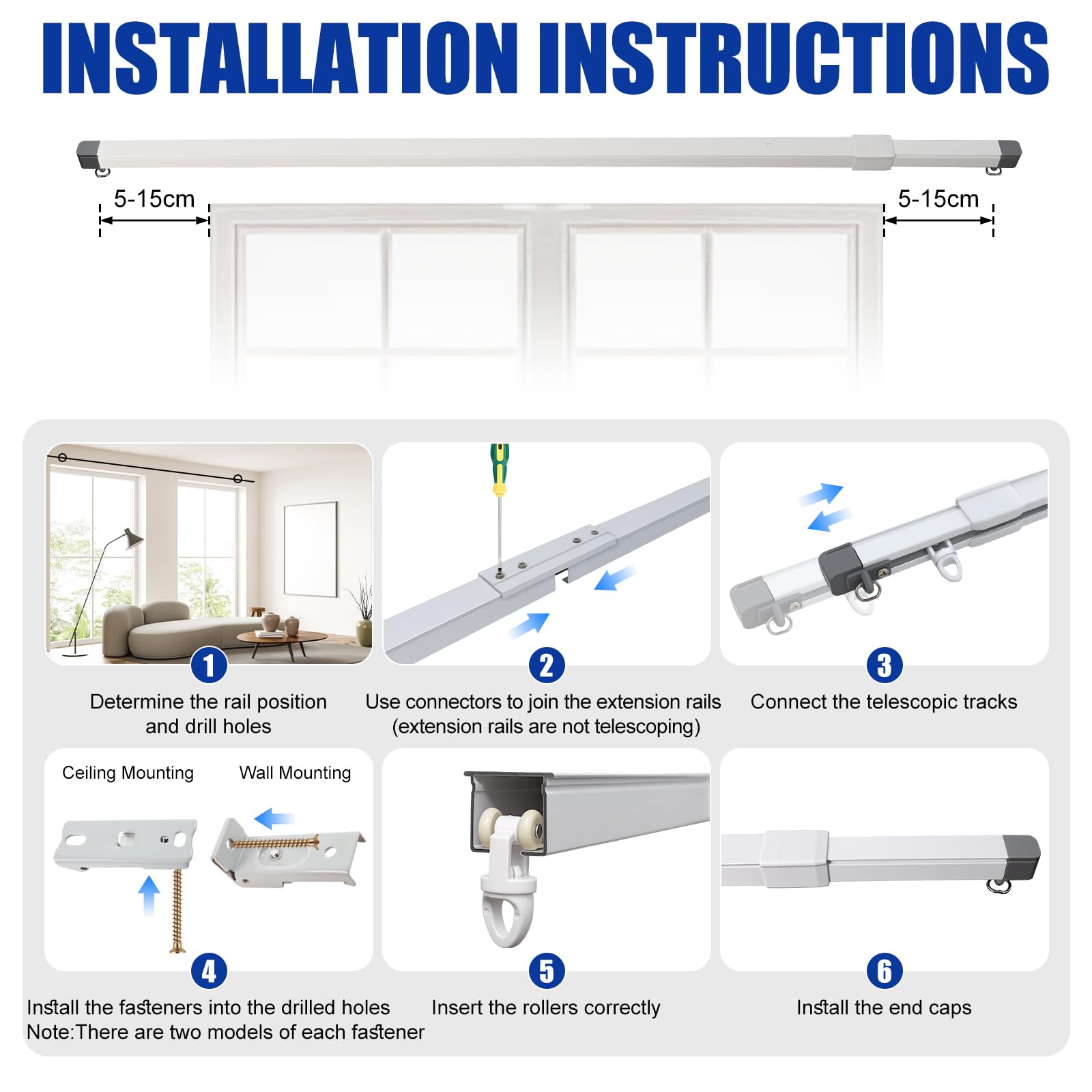 INSTALLATION INSTRUCTIONS

5-15cm

5-15cm

1
Determine the rail position and drill holes

2
Use connectors to join the extension rails (extension rails are not telescoping)

3
Connect the telescopic tracks

Ceiling Mounting

Wall Mounting

4
Install the fasteners into the drilled holes
Note:There are two models of each fastener

5
Insert the rollers correctly

6
Install the end caps