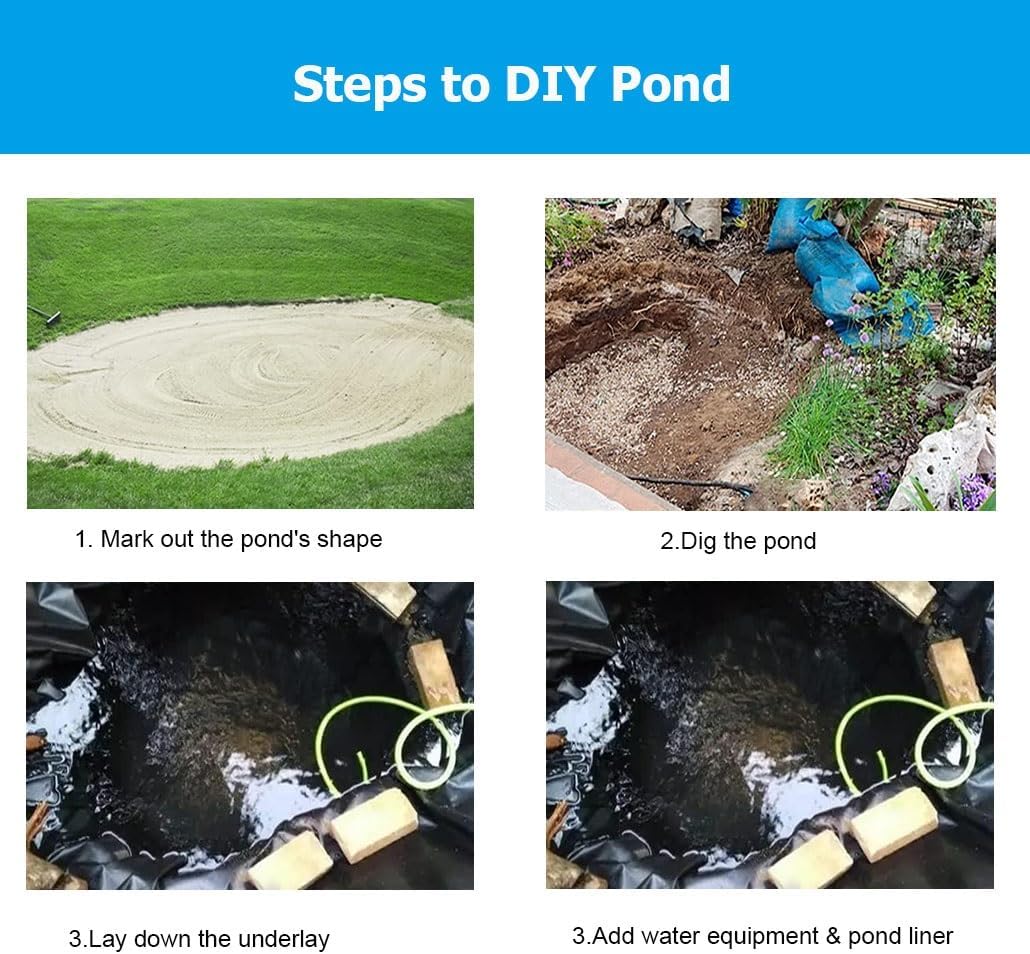 Steps to DIY Pond

1. Mark out the pond's shape

2.Dig the pond

3.Lay down the underlay

3.Add water equipment & pond liner