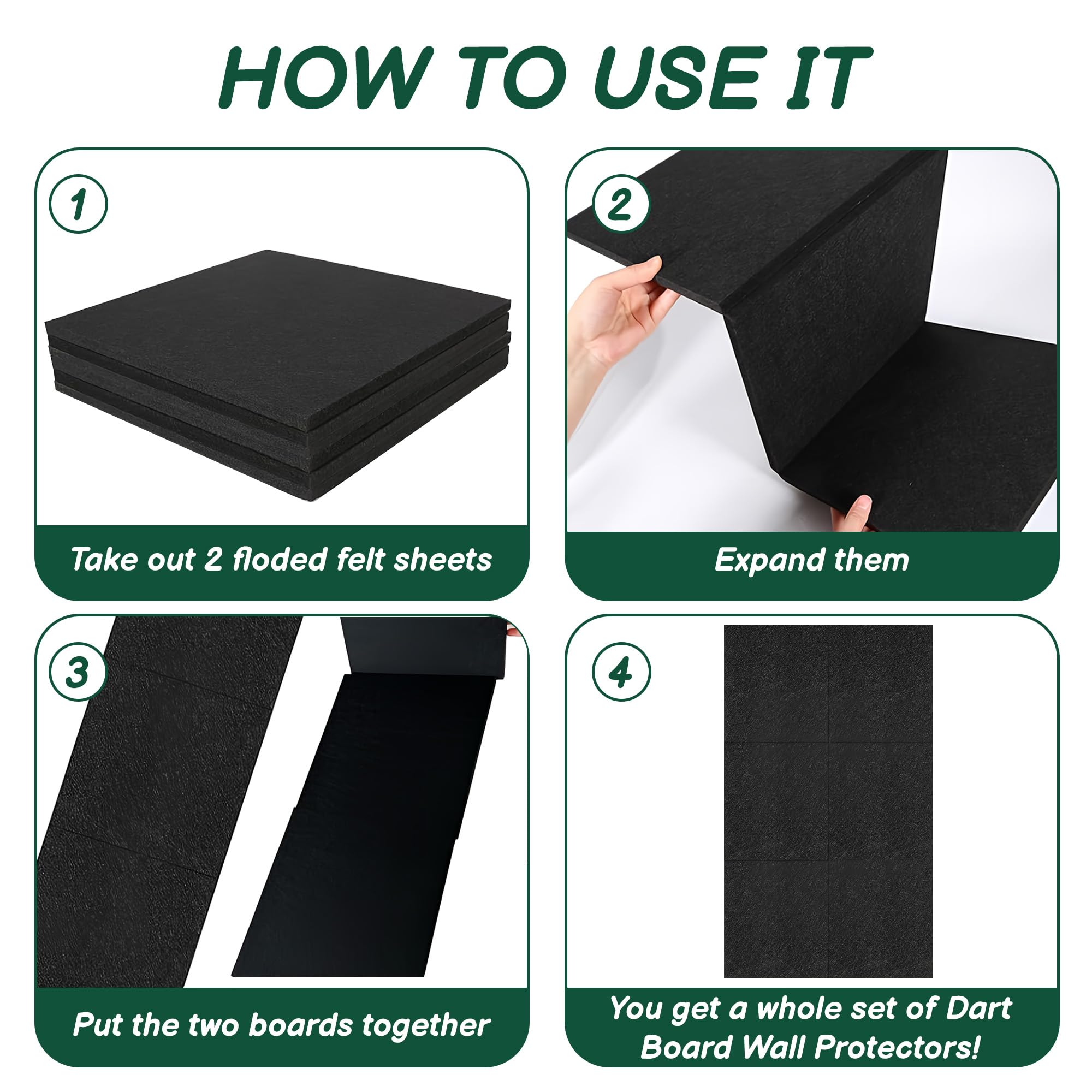 HOW TO USE IT

1

Take out 2 floded felt sheets

2

Expand them

3

Put the two boards together

4

You get a whole set of Dart Board Wall Protectors!