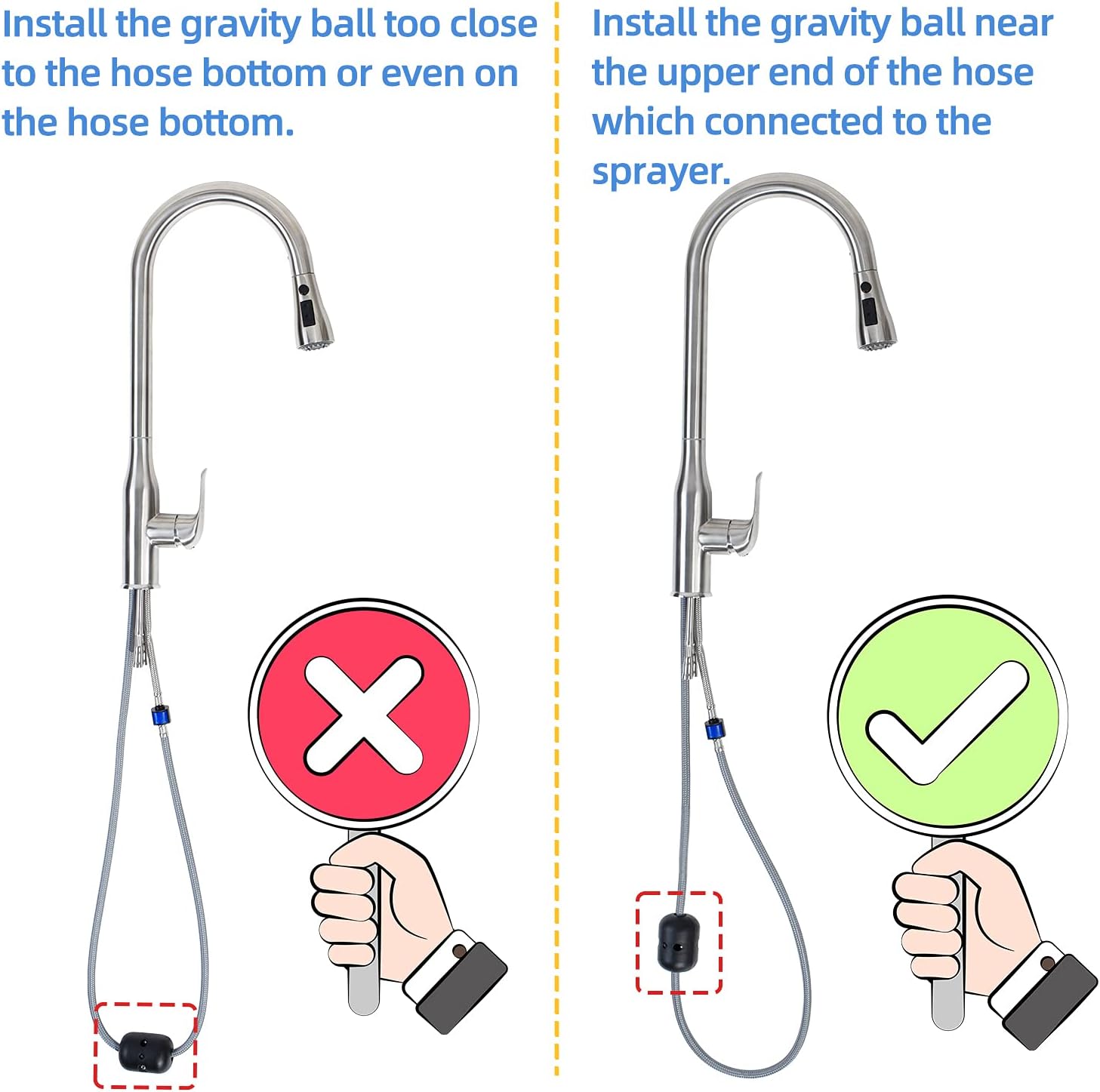 Install the gravity ball too close to the hose bottom or even on the hose bottom.

Install the gravity ball near the upper end of the hose which connected to the sprayer.