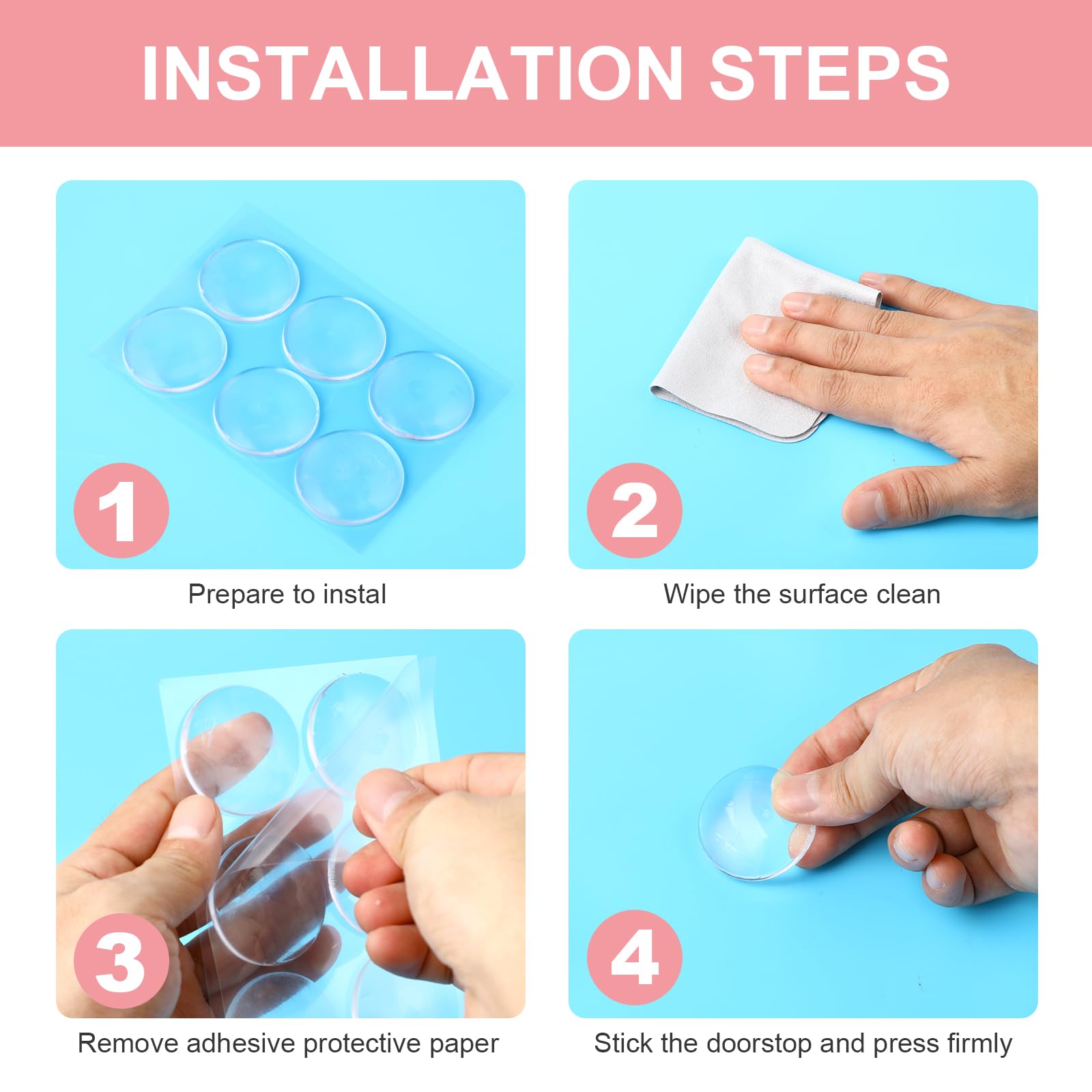 INSTALLATION STEPS

1

Prepare to instal

2

Wipe the surface clean

3

Remove adhesive protective paper

4

Stick the doorstop and press firmly