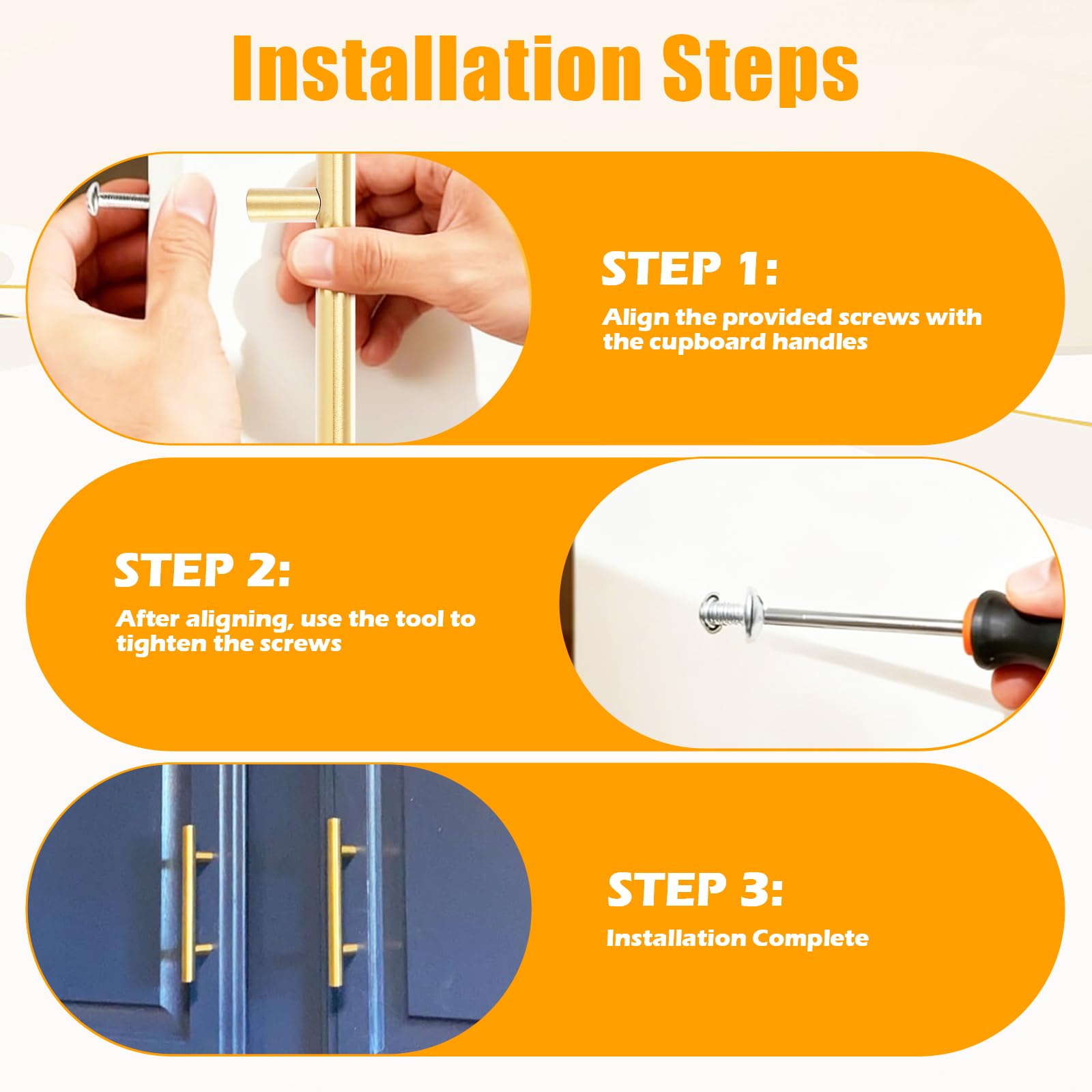 Installation Steps

STEP 1:
Align the provided screws with the cupboard handles

STEP 2:
After aligning, use the tool to tighten the screws

STEP 3:
Installation Complete