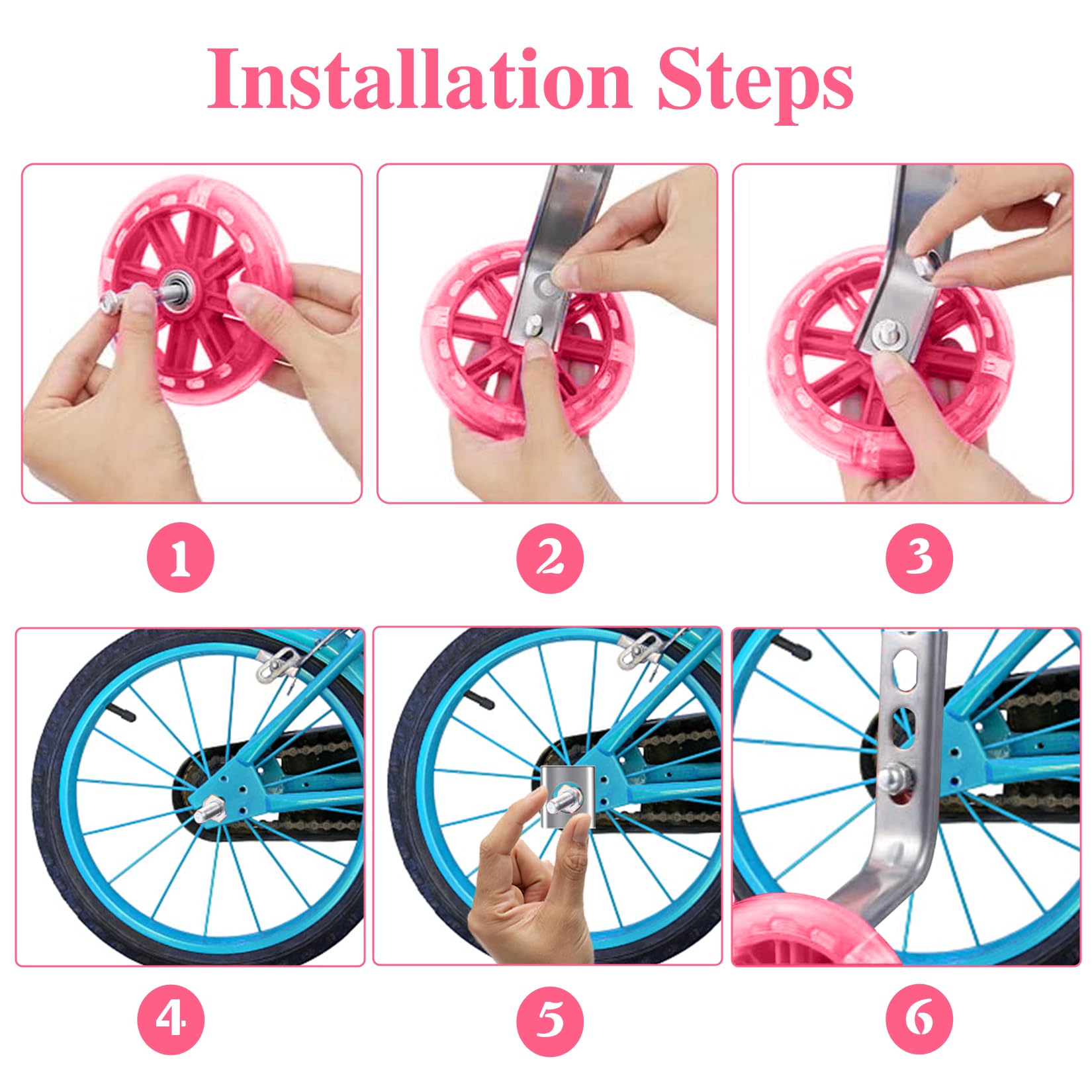 Installation Steps

1

2

3

4

5

6