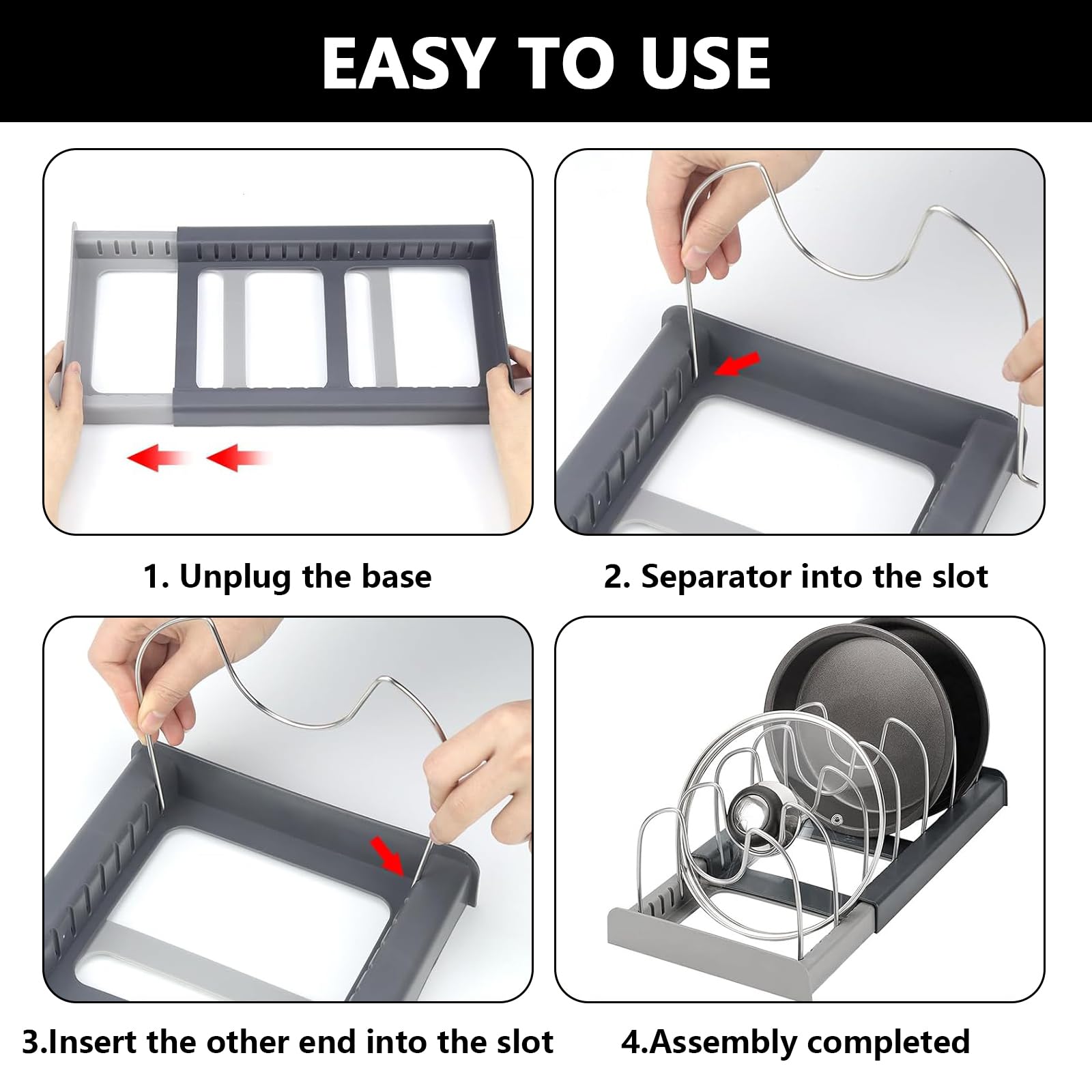 EASY TO USE

1. Unplug the base

2. Separator into the slot

3.Insert the other end into the slot

4.Assembly completed