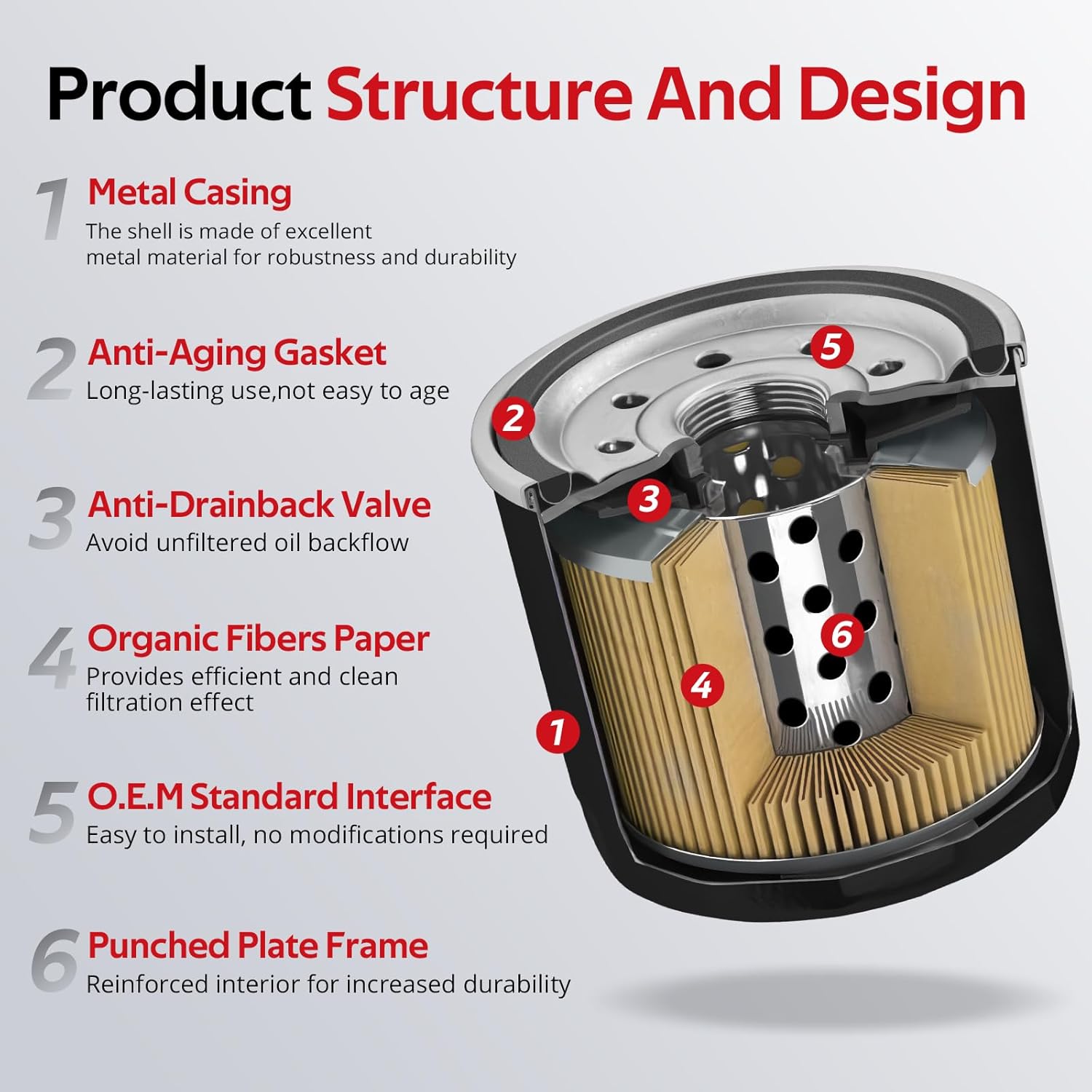 Product Structure And Design

1 Metal Casing
The shell is made of excellent metal material for robustness and durability

2 Anti-Aging Gasket
Long-lasting use,not easy to age

3 Anti-Drainback Valve
Avoid unfiltered oil backflow

4 Organic Fibers Paper
Provides efficient and clean filtration effect

5 O.E.M Standard Interface
Easy to install, no modifications required

6 Punched Plate Frame
Reinforced interior for increased durability

5
2
3
6
4
1