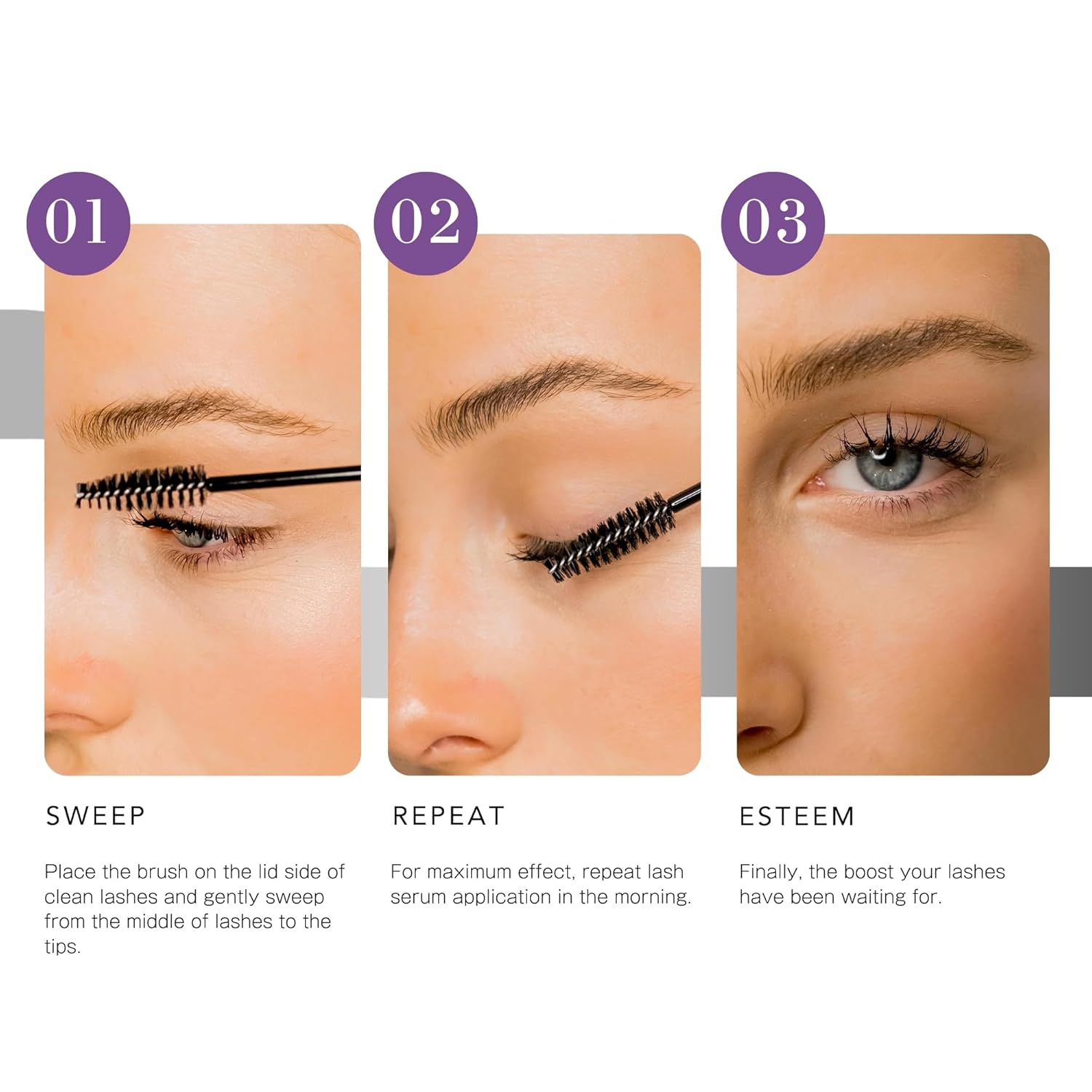 01

SWEEP

Place the brush on the lid side of clean lashes and gently sweep from the middle of lashes to the tips.

02

REPEAT

For maximum effect, repeat lash serum application in the morning.

03

ESTEEM

Finally, the boost your lashes have been waiting for.