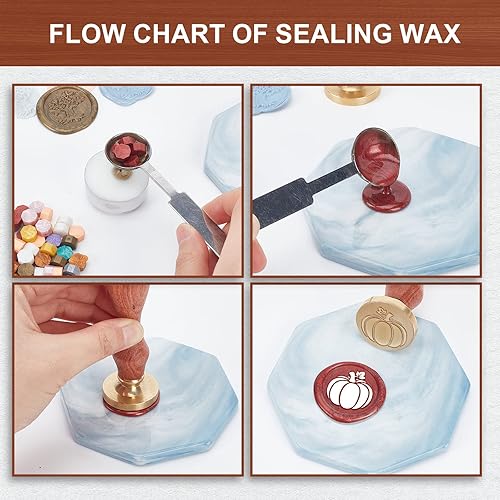 FLOW CHART OF SEALING WAX