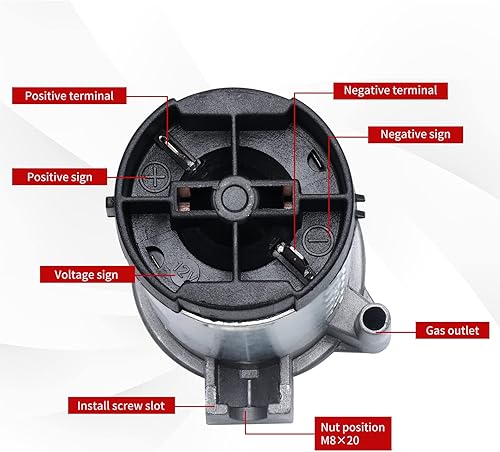 Positive terminal

Negative terminal

Negative sign

Positive sign

Voltage sign

12V

Gas outlet

Install screw slot

Nut position
M8×20