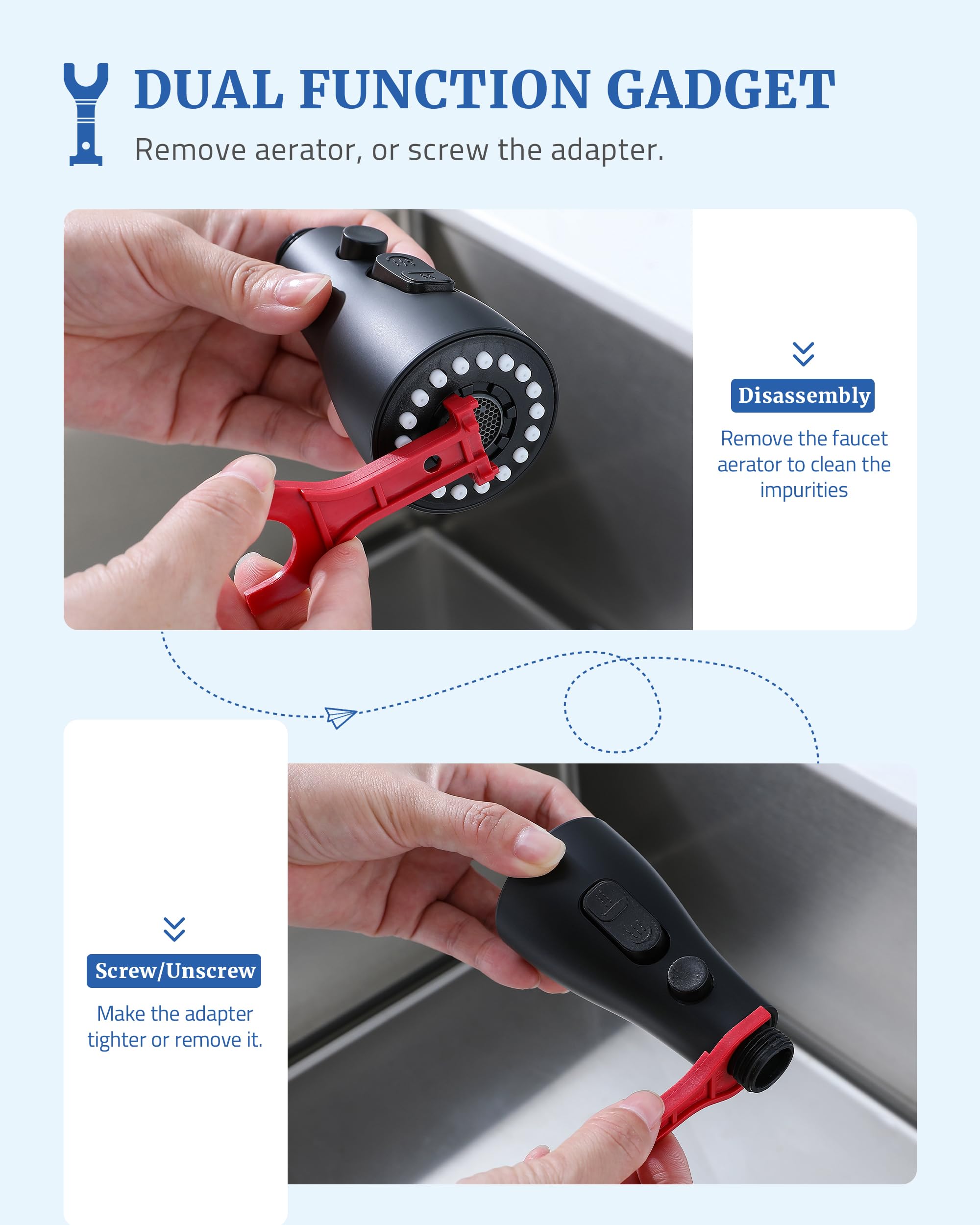 DUAL FUNCTION GADGET

Remove aerator, or screw the adapter.

Disassembly

Remove the faucet aerator to clean the impurities

Screw/Unscrew

Make the adapter tighter or remove it.